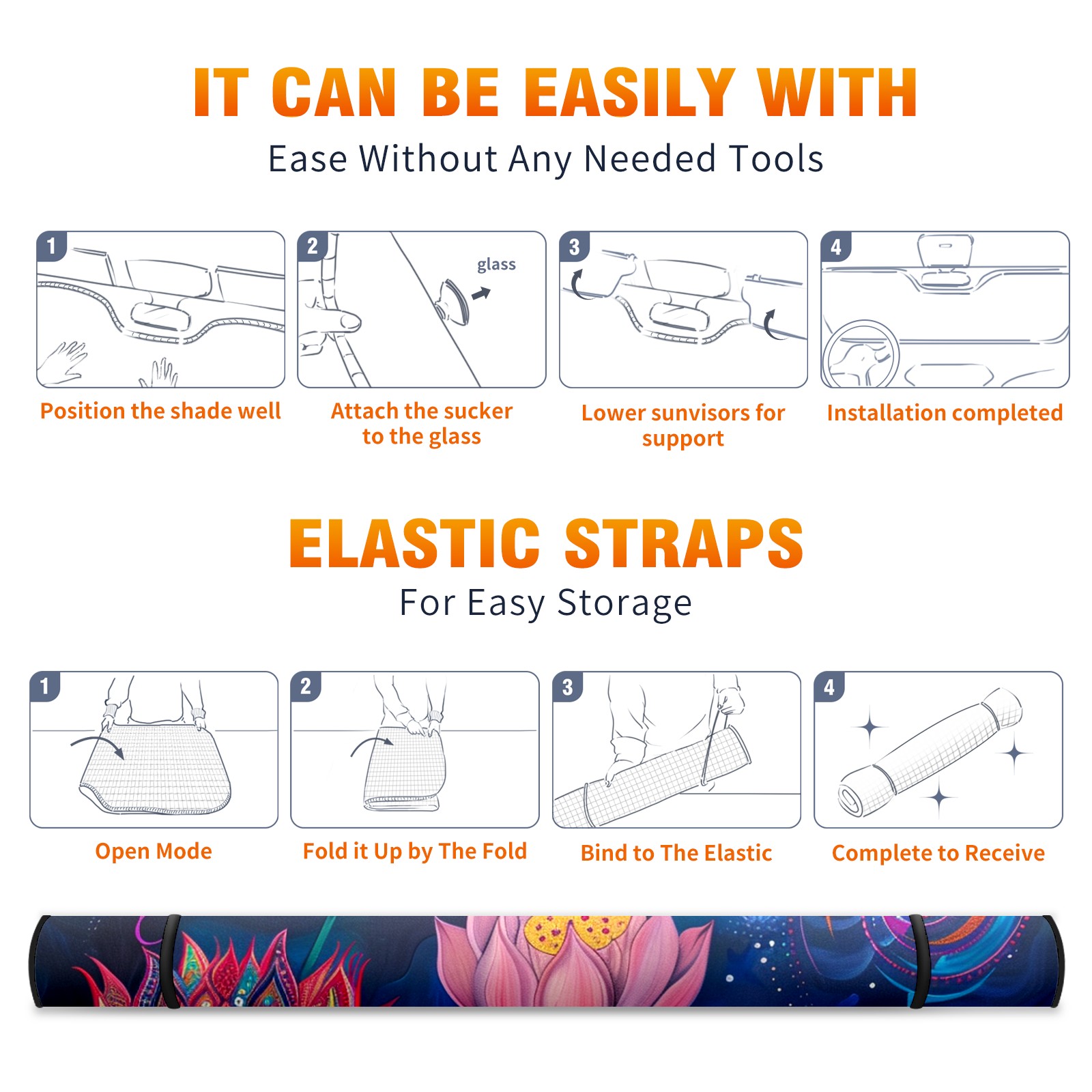 IT CAN BE EASILY WITH

Ease Without Any Needed Tools

1

Position the shade well

2

glass

Attach the sucker to the glass

3

Lower sunvisors for support

4

Installation completed

ELASTIC STRAPS

For Easy Storage

1

Open Mode

2

Fold it Up by The Fold

3

Bind to The Elastic

4

Complete to Receive