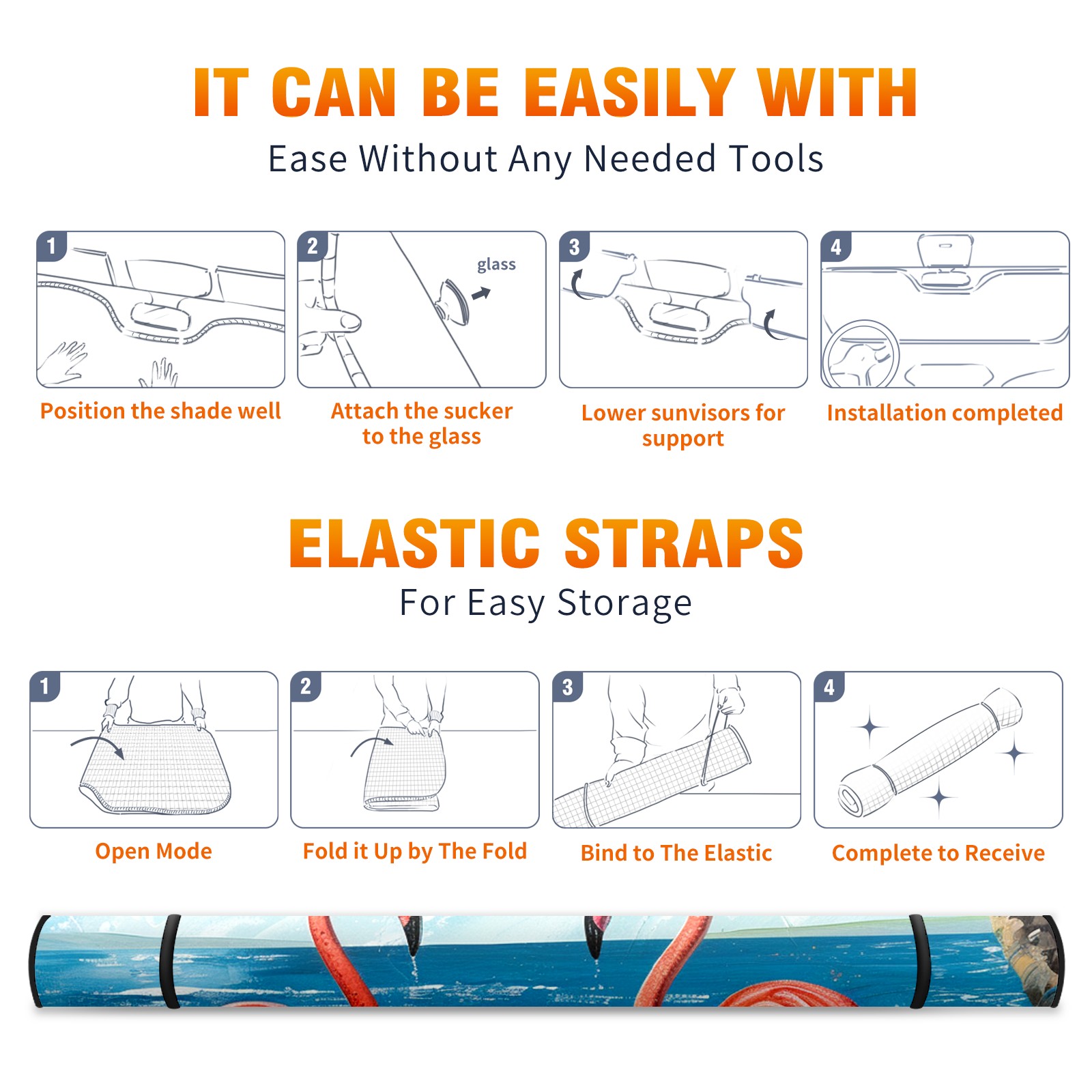 IT CAN BE EASILY WITH
Ease Without Any Needed Tools

1

Position the shade well

2

glass

Attach the sucker to the glass

3

Lower sunvisors for support

4

Installation completed

ELASTIC STRAPS
For Easy Storage

1

Open Mode

2

Fold it Up by The Fold

3

Bind to The Elastic

4

Complete to Receive