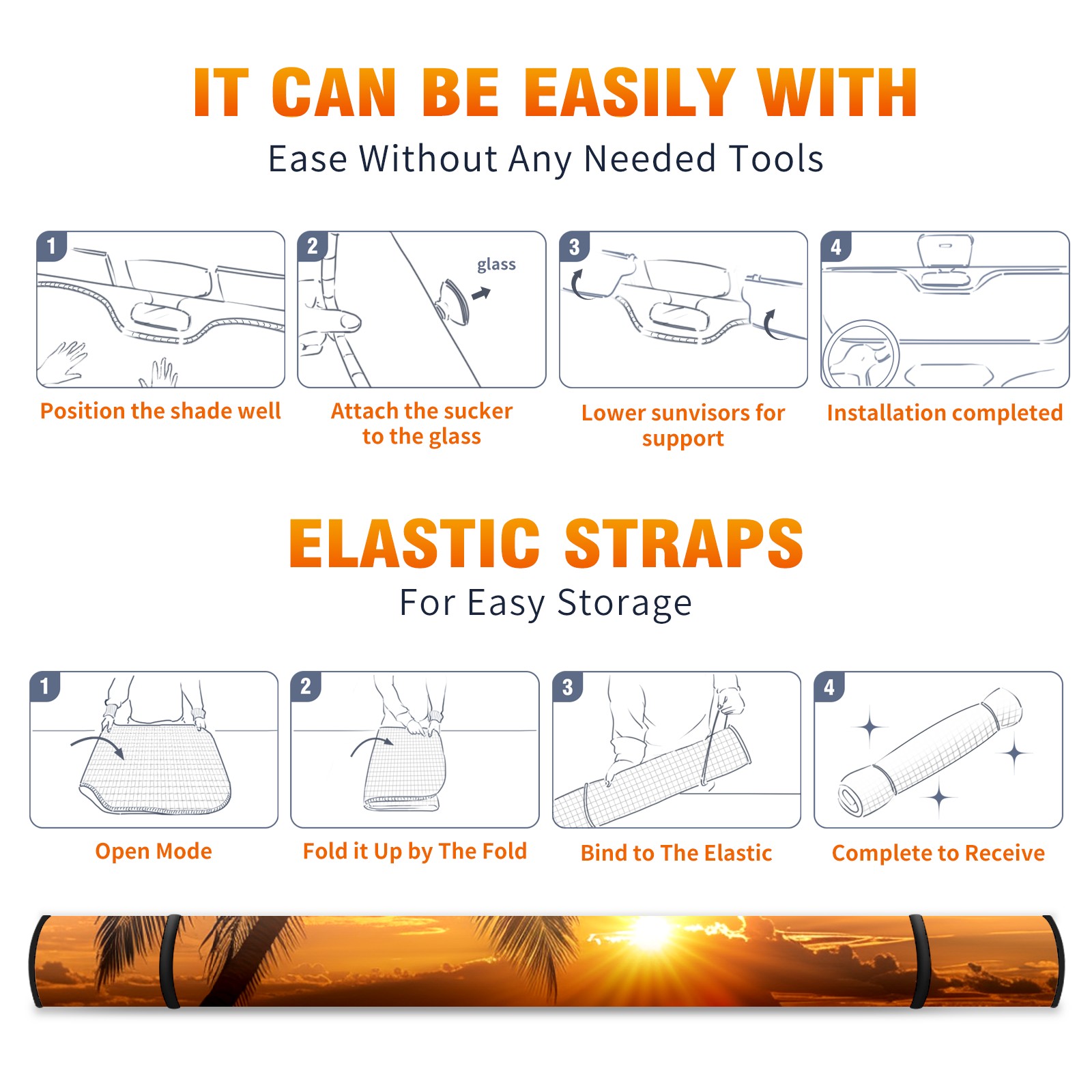 IT CAN BE EASILY WITH

Ease Without Any Needed Tools

1

Position the shade well

2

glass

Attach the sucker to the glass

3

Lower sunvisors for support

4

Installation completed

ELASTIC STRAPS

For Easy Storage

1

Open Mode

2

Fold it Up by The Fold

3

Bind to The Elastic

4

Complete to Receive