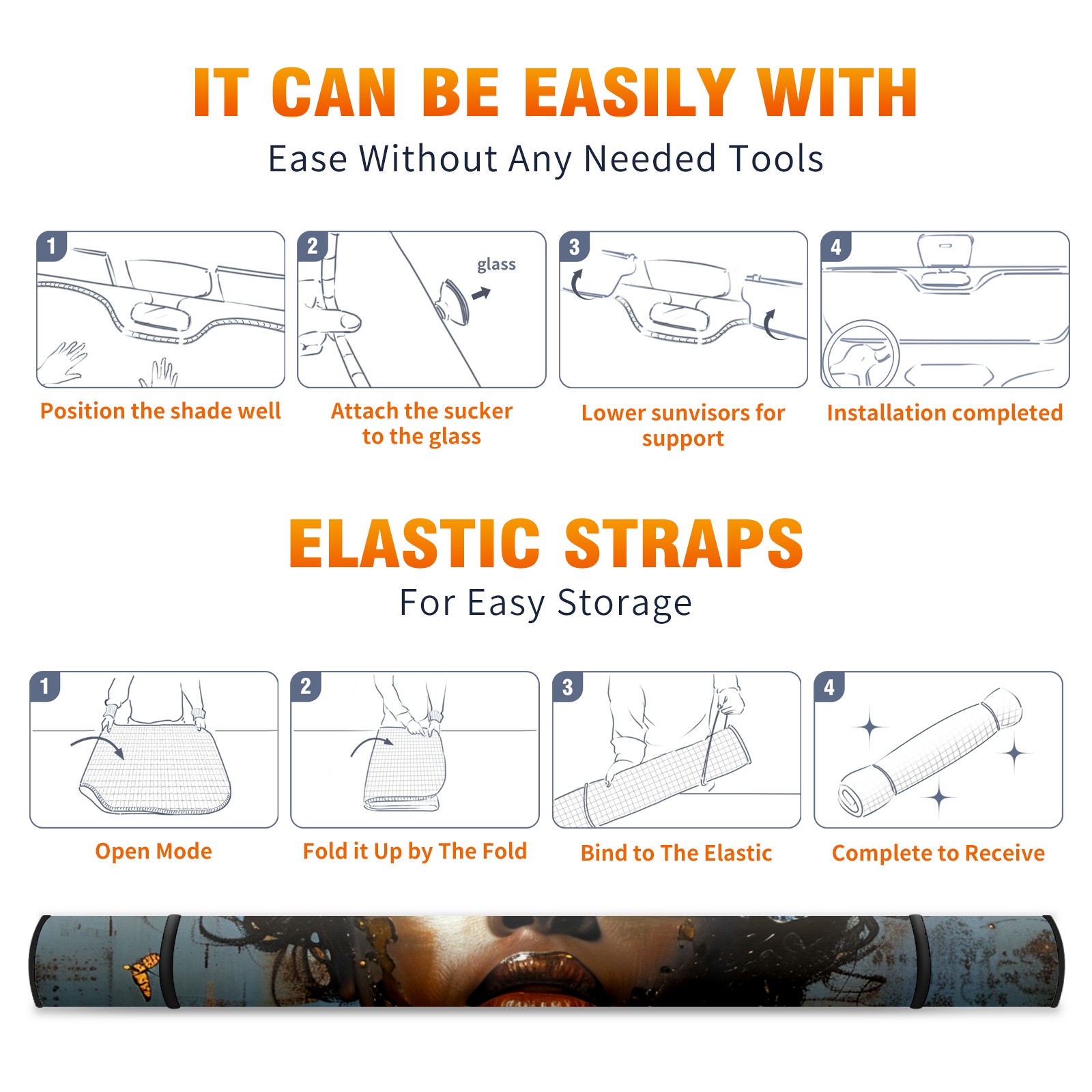 IT CAN BE EASILY WITH
Ease Without Any Needed Tools

1
Position the shade well

2
glass
Attach the sucker to the glass

3
Lower sunvisors for support

4
Installation completed

ELASTIC STRAPS
For Easy Storage

1
Open Mode

2
Fold it Up by The Fold

3
Bind to The Elastic

4
Complete to Receive