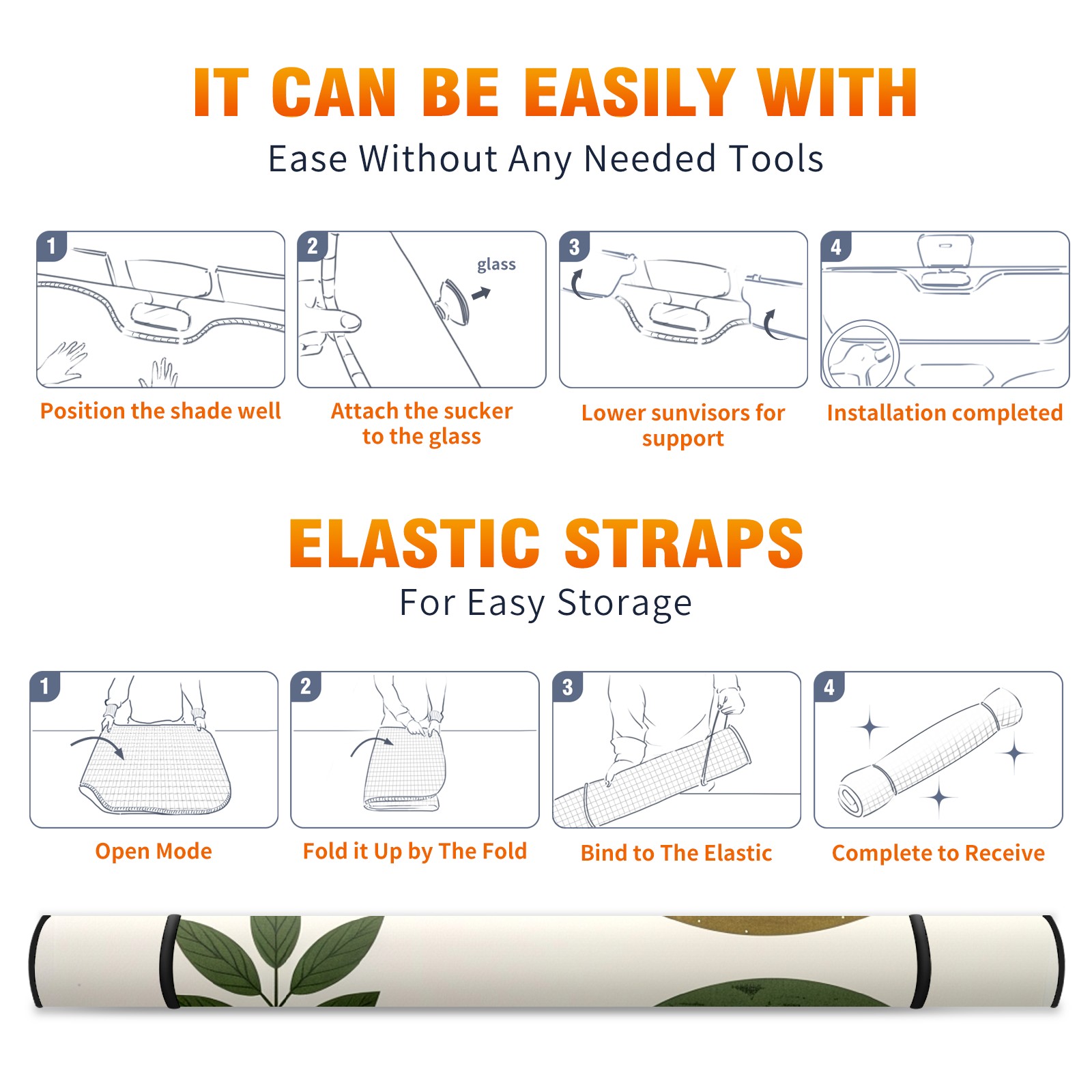 IT CAN BE EASILY WITH
Ease Without Any Needed Tools

1
Position the shade well

2
glass
Attach the sucker to the glass

3
Lower sunvisors for support

4
Installation completed

ELASTIC STRAPS
For Easy Storage

1
Open Mode

2
Fold it Up by The Fold

3
Bind to The Elastic

4
Complete to Receive