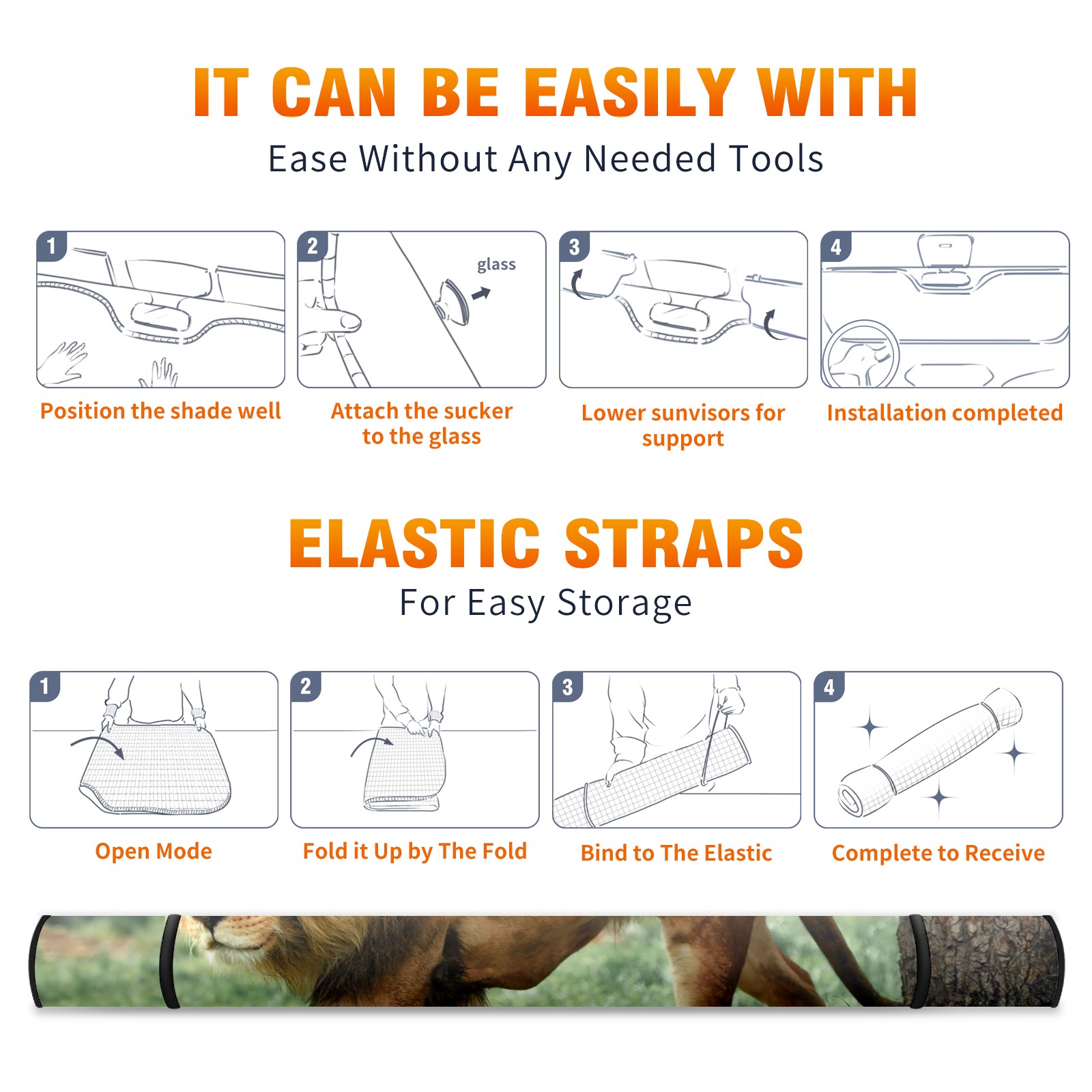 IT CAN BE EASILY WITH
Ease Without Any Needed Tools

1
Position the shade well

2
glass
Attach the sucker to the glass

3
Lower sunvisors for support

4
Installation completed

ELASTIC STRAPS
For Easy Storage

1
Open Mode

2
Fold it Up by The Fold

3
Bind to The Elastic

4
Complete to Receive