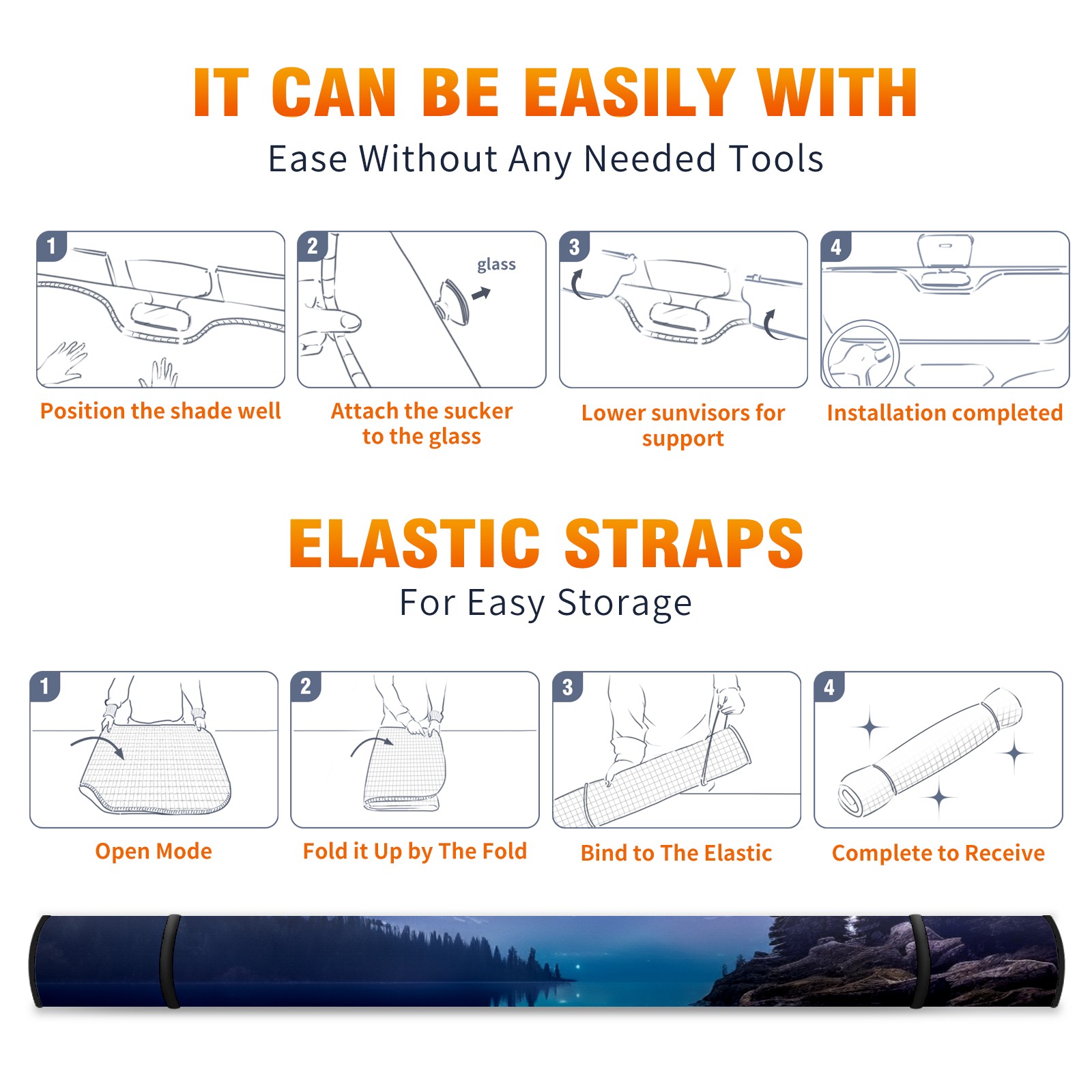 IT CAN BE EASILY WITH
Ease Without Any Needed Tools

1
Position the shade well

2
glass
Attach the sucker to the glass

3
Lower sunvisors for support

4
Installation completed

ELASTIC STRAPS
For Easy Storage

1
Open Mode

2
Fold it Up by The Fold

3
Bind to The Elastic

4
Complete to Receive