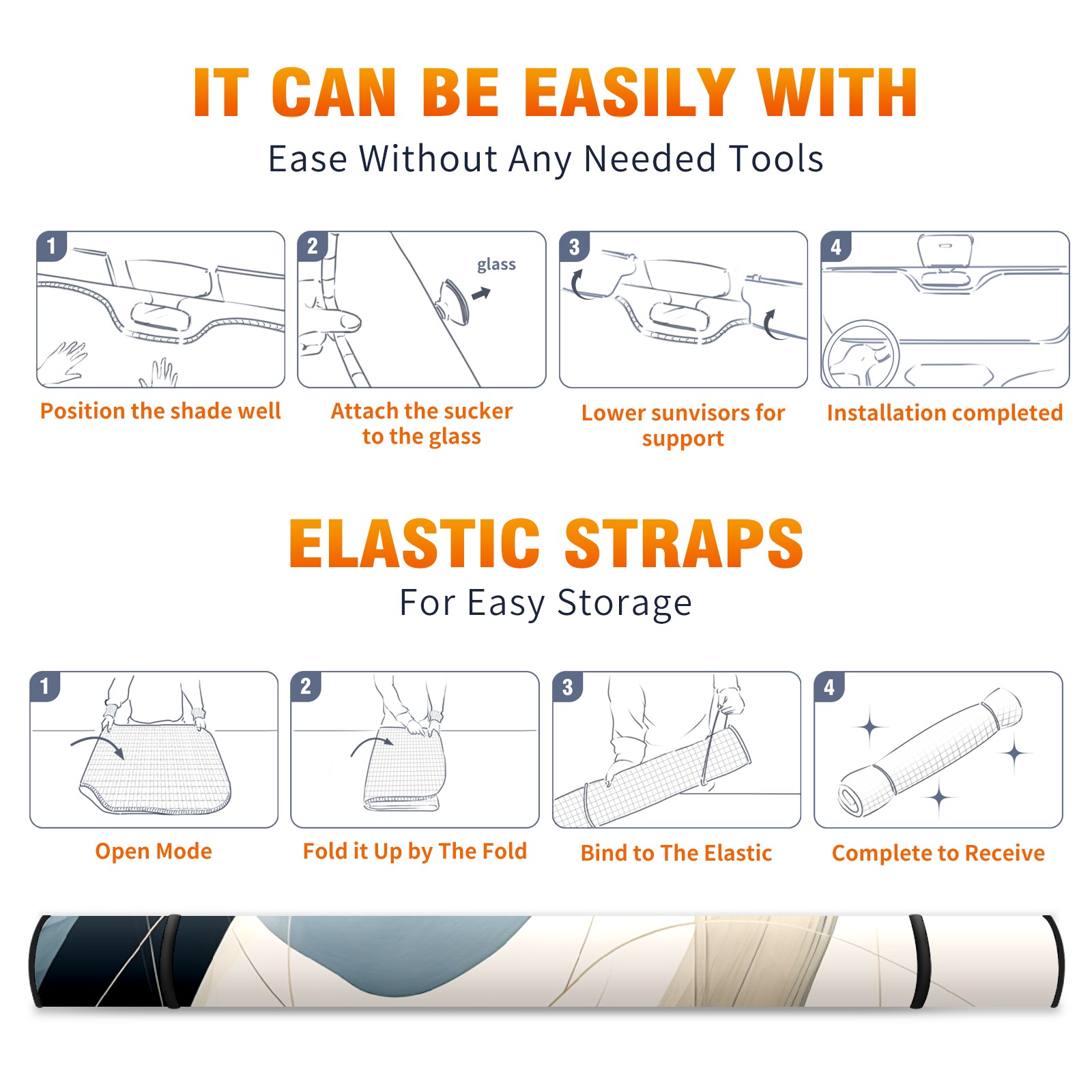 IT CAN BE EASILY WITH
Ease Without Any Needed Tools

1
Position the shade well

2
glass
Attach the sucker to the glass

3
Lower sunvisors for support

4
Installation completed

ELASTIC STRAPS
For Easy Storage

1
Open Mode

2
Fold it Up by The Fold

3
Bind to The Elastic

4
Complete to Receive