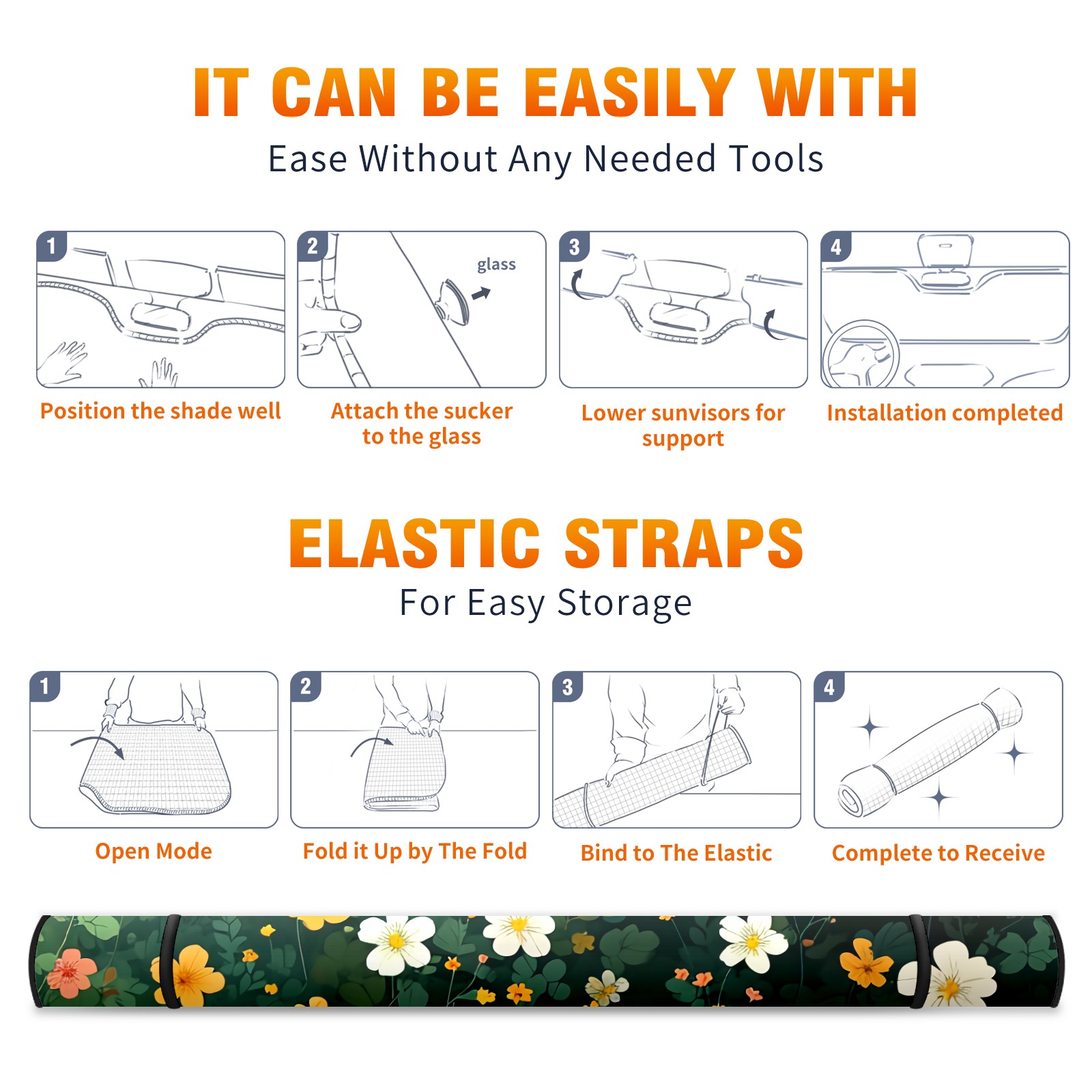 IT CAN BE EASILY WITH

Ease Without Any Needed Tools

1

Position the shade well

2

glass

Attach the sucker to the glass

3

Lower sunvisors for support

4

Installation completed

ELASTIC STRAPS

For Easy Storage

1

Open Mode

2

Fold it Up by The Fold

3

Bind to The Elastic

4

Complete to Receive