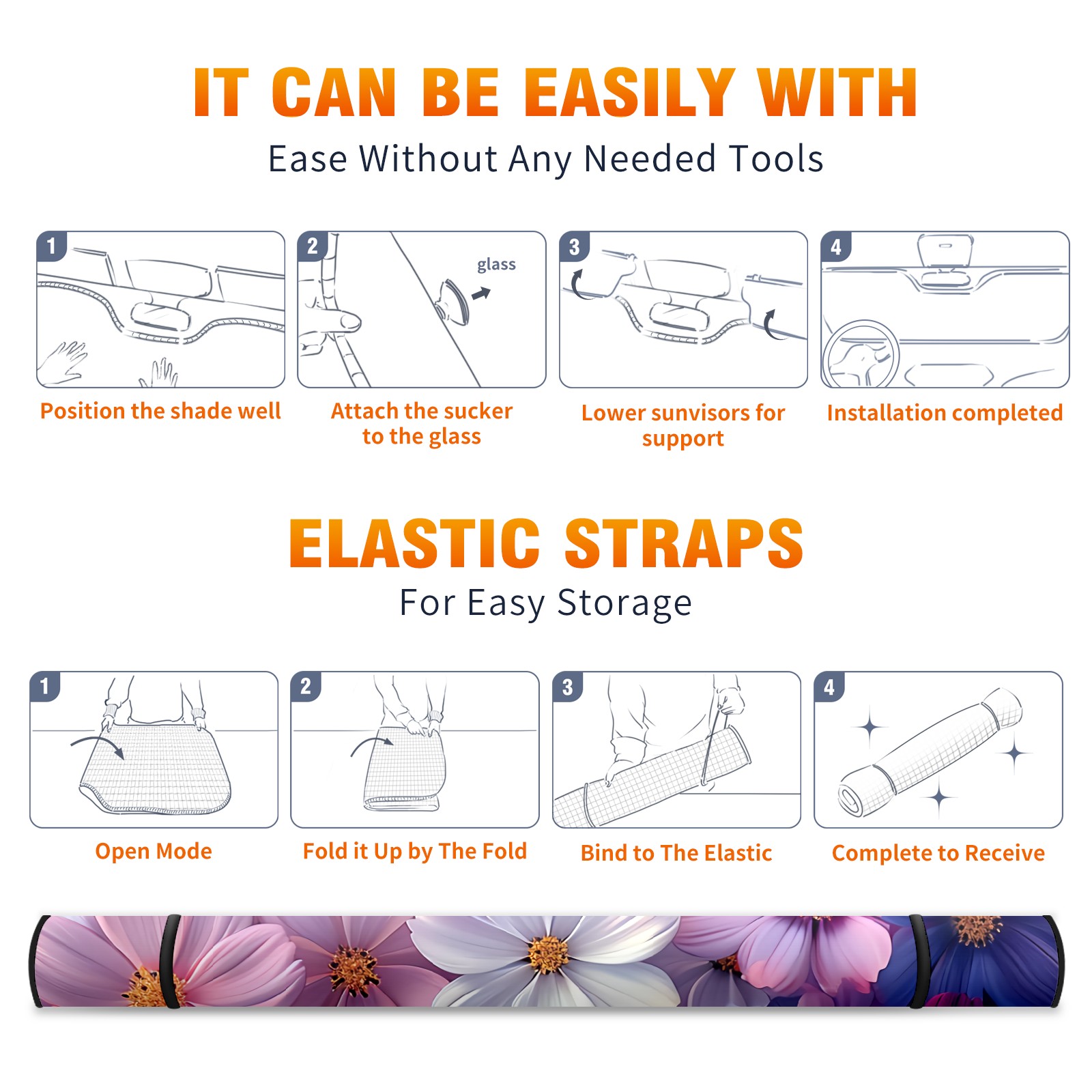 IT CAN BE EASILY WITH

Ease Without Any Needed Tools

1

Position the shade well

2

glass

Attach the sucker to the glass

3

Lower sunvisors for support

4

Installation completed

ELASTIC STRAPS

For Easy Storage

1

Open Mode

2

Fold it Up by The Fold

3

Bind to The Elastic

4

Complete to Receive