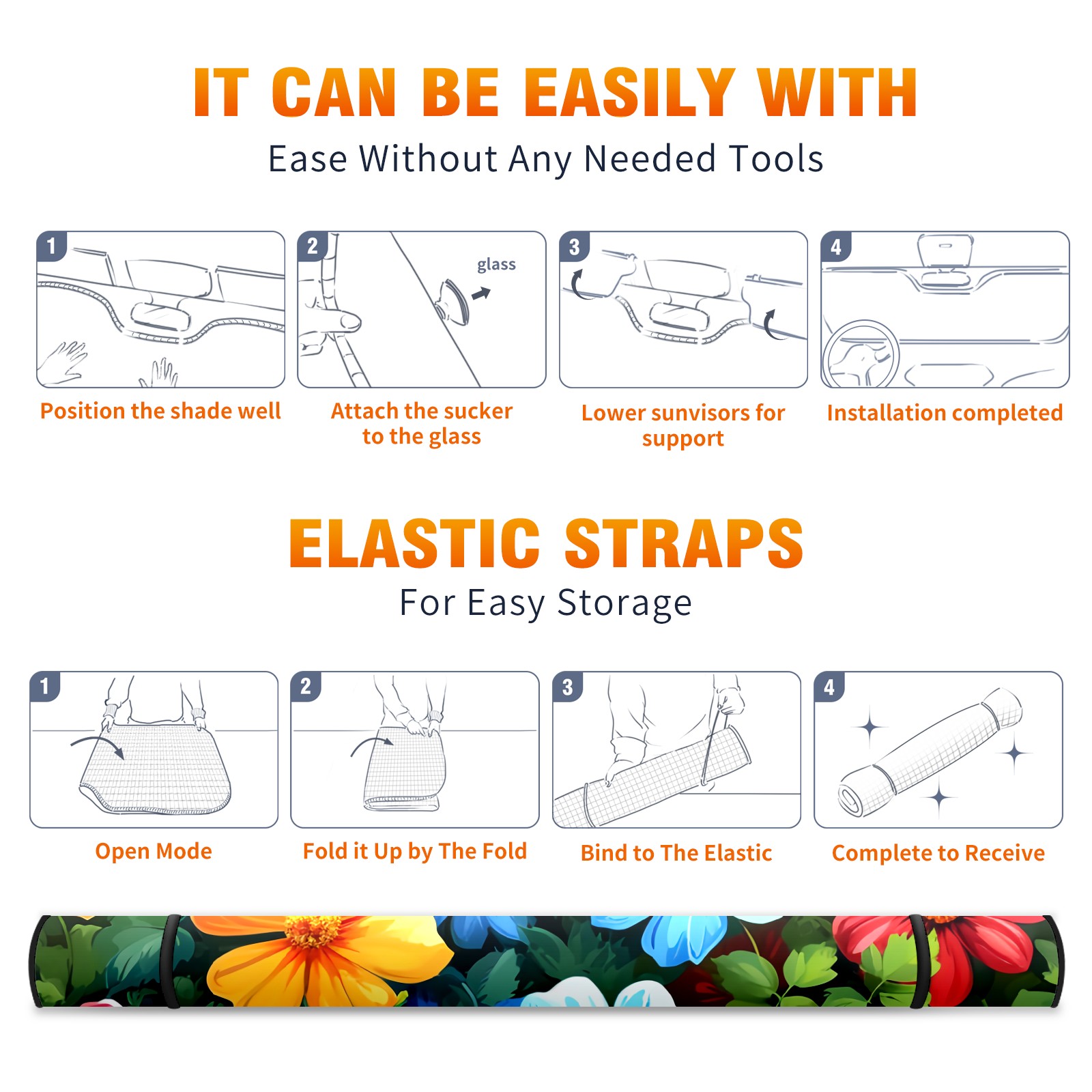 IT CAN BE EASILY WITH
Ease Without Any Needed Tools

1
Position the shade well

2
glass
Attach the sucker to the glass

3
Lower sunvisors for support

4
Installation completed

ELASTIC STRAPS
For Easy Storage

1
Open Mode

2
Fold it Up by The Fold

3
Bind to The Elastic

4
Complete to Receive