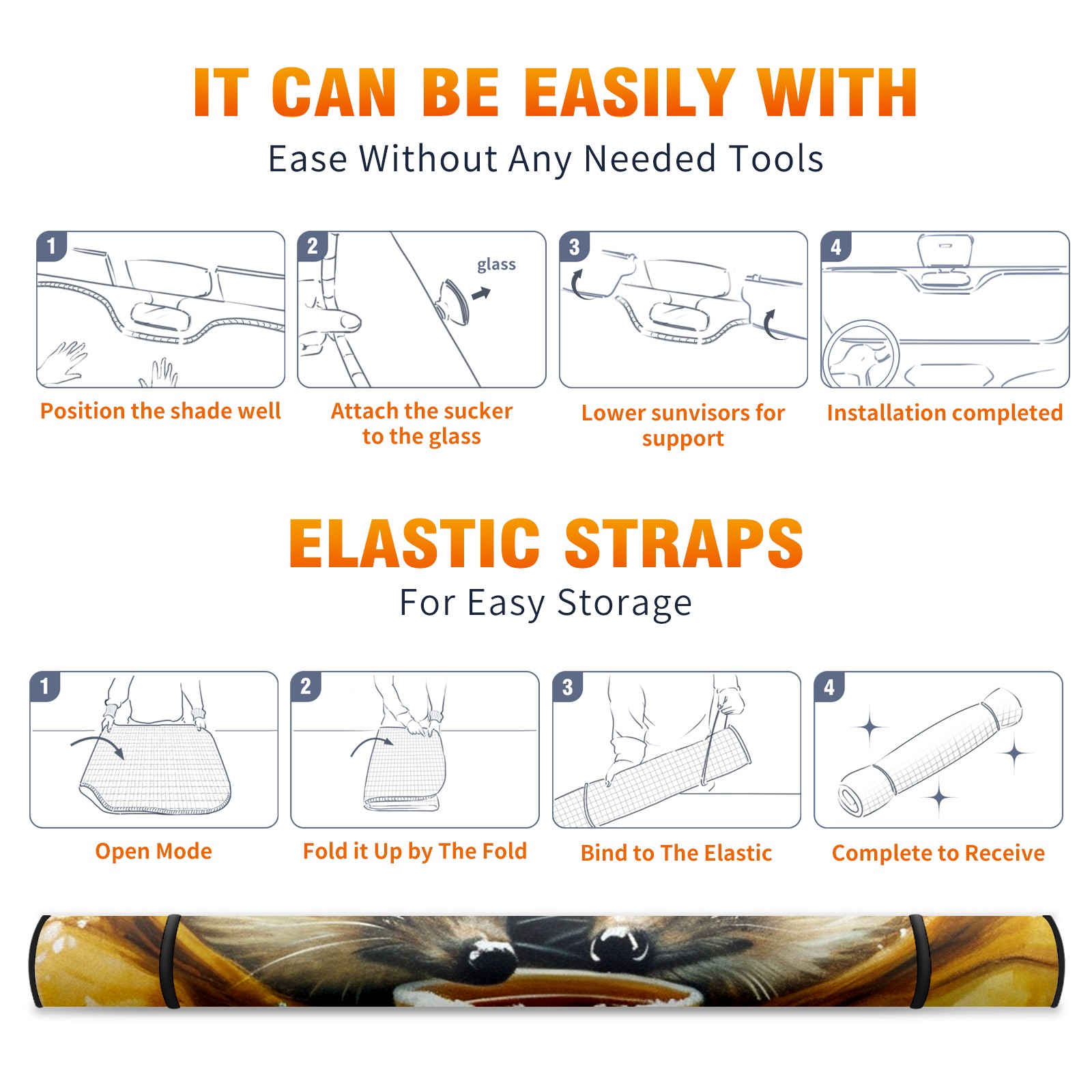 IT CAN BE EASILY WITH

Ease Without Any Needed Tools

1

Position the shade well

2

glass

Attach the sucker to the glass

3

Lower sunvisors for support

4

Installation completed

ELASTIC STRAPS

For Easy Storage

1

Open Mode

2

Fold it Up by The Fold

3

Bind to The Elastic

4

Complete to Receive