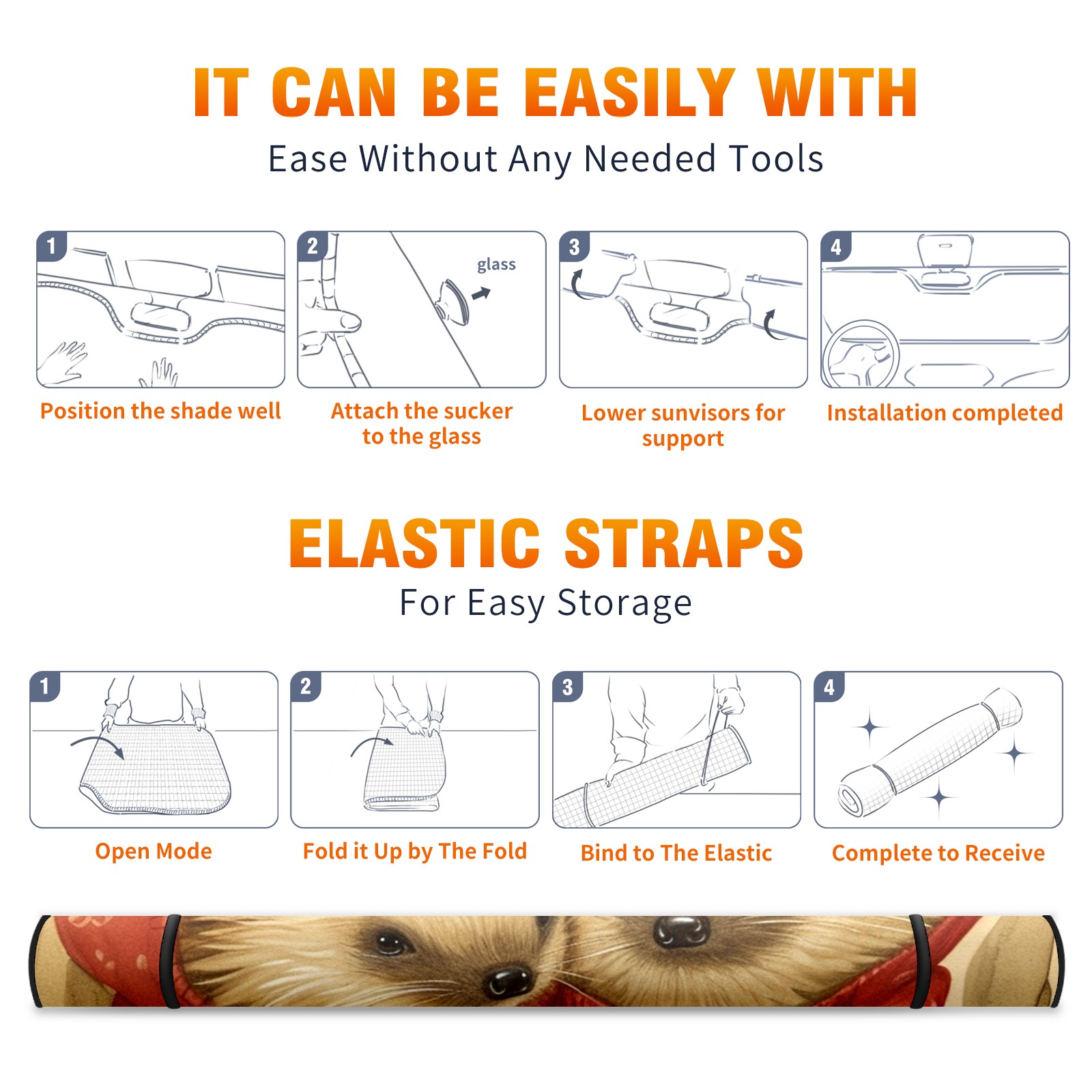 IT CAN BE EASILY WITH

Ease Without Any Needed Tools

1

Position the shade well

2

glass

Attach the sucker to the glass

3

Lower sunvisors for support

4

Installation completed

ELASTIC STRAPS

For Easy Storage

1

Open Mode

2

Fold it Up by The Fold

3

Bind to The Elastic

4

Complete to Receive