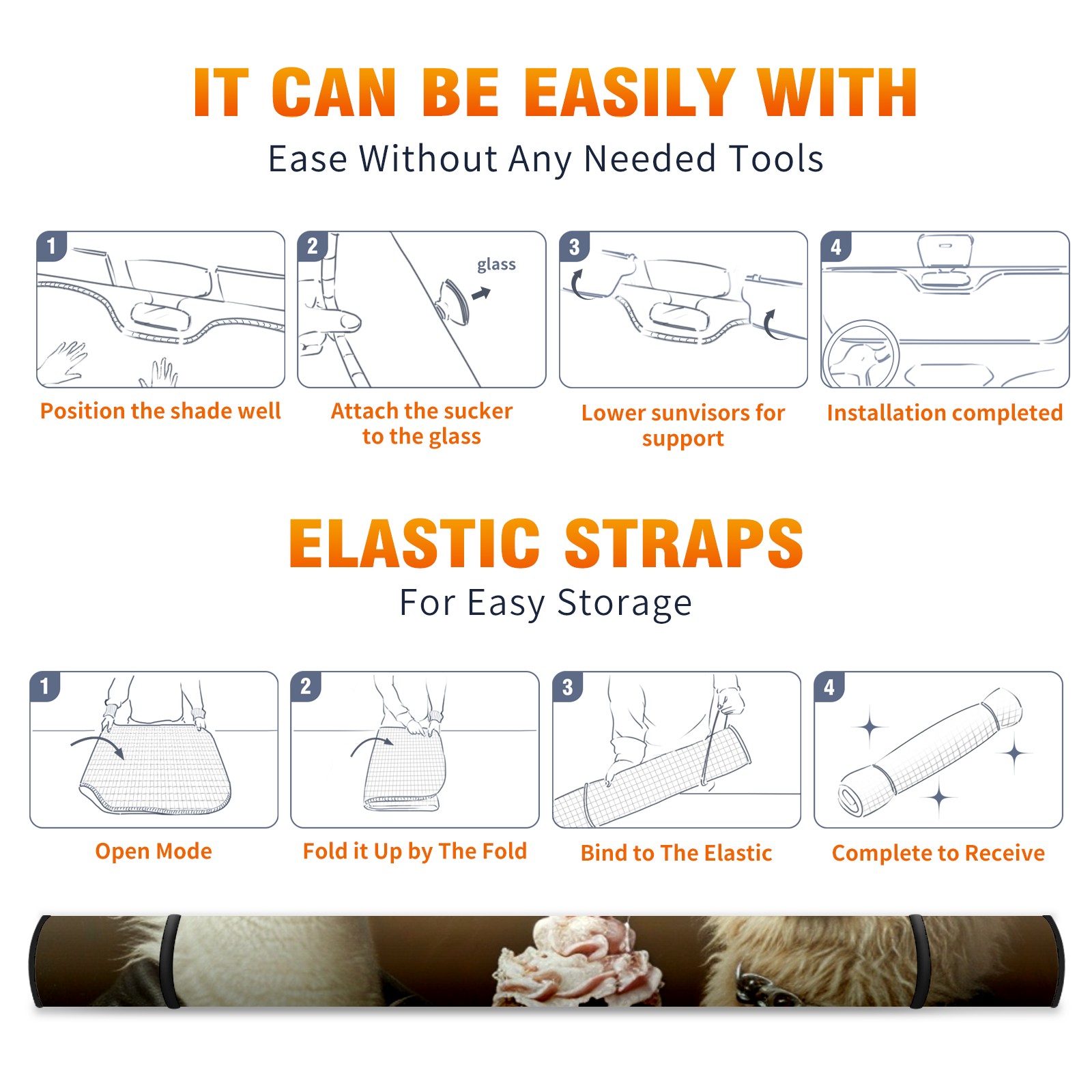 IT CAN BE EASILY WITH
Ease Without Any Needed Tools

1
Position the shade well

2
glass
Attach the sucker to the glass

3
Lower sunvisors for support

4
Installation completed

ELASTIC STRAPS
For Easy Storage

1
Open Mode

2
Fold it Up by The Fold

3
Bind to The Elastic

4
Complete to Receive