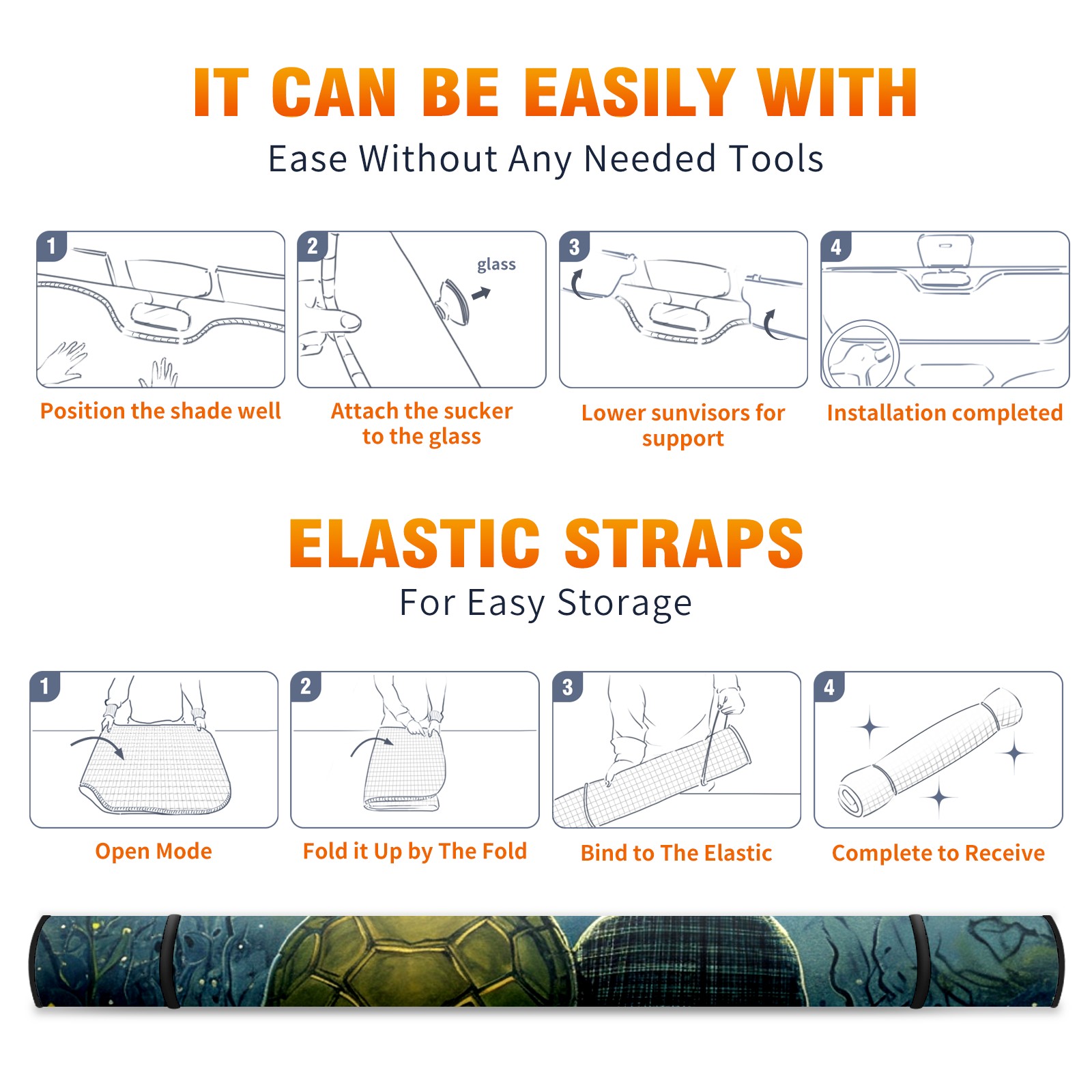 IT CAN BE EASILY WITH
Ease Without Any Needed Tools

1
Position the shade well

2
glass
Attach the sucker to the glass

3
Lower sunvisors for support

4
Installation completed

ELASTIC STRAPS
For Easy Storage

1
Open Mode

2
Fold it Up by The Fold

3
Bind to The Elastic

4
Complete to Receive