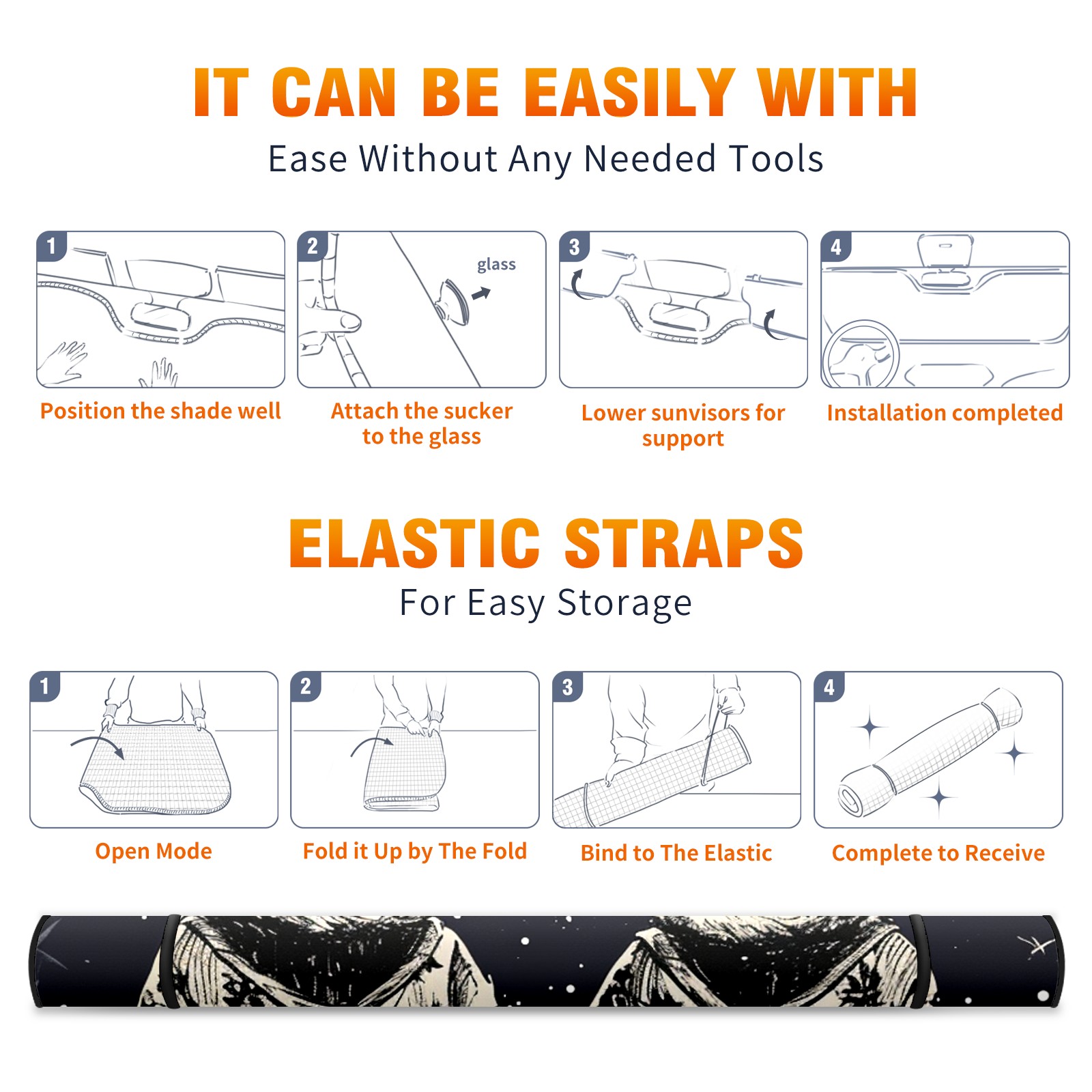 IT CAN BE EASILY WITH

Ease Without Any Needed Tools

1

Position the shade well

2

glass

Attach the sucker to the glass

3

Lower sunvisors for support

4

Installation completed

ELASTIC STRAPS

For Easy Storage

1

Open Mode

2

Fold it Up by The Fold

3

Bind to The Elastic

4

Complete to Receive