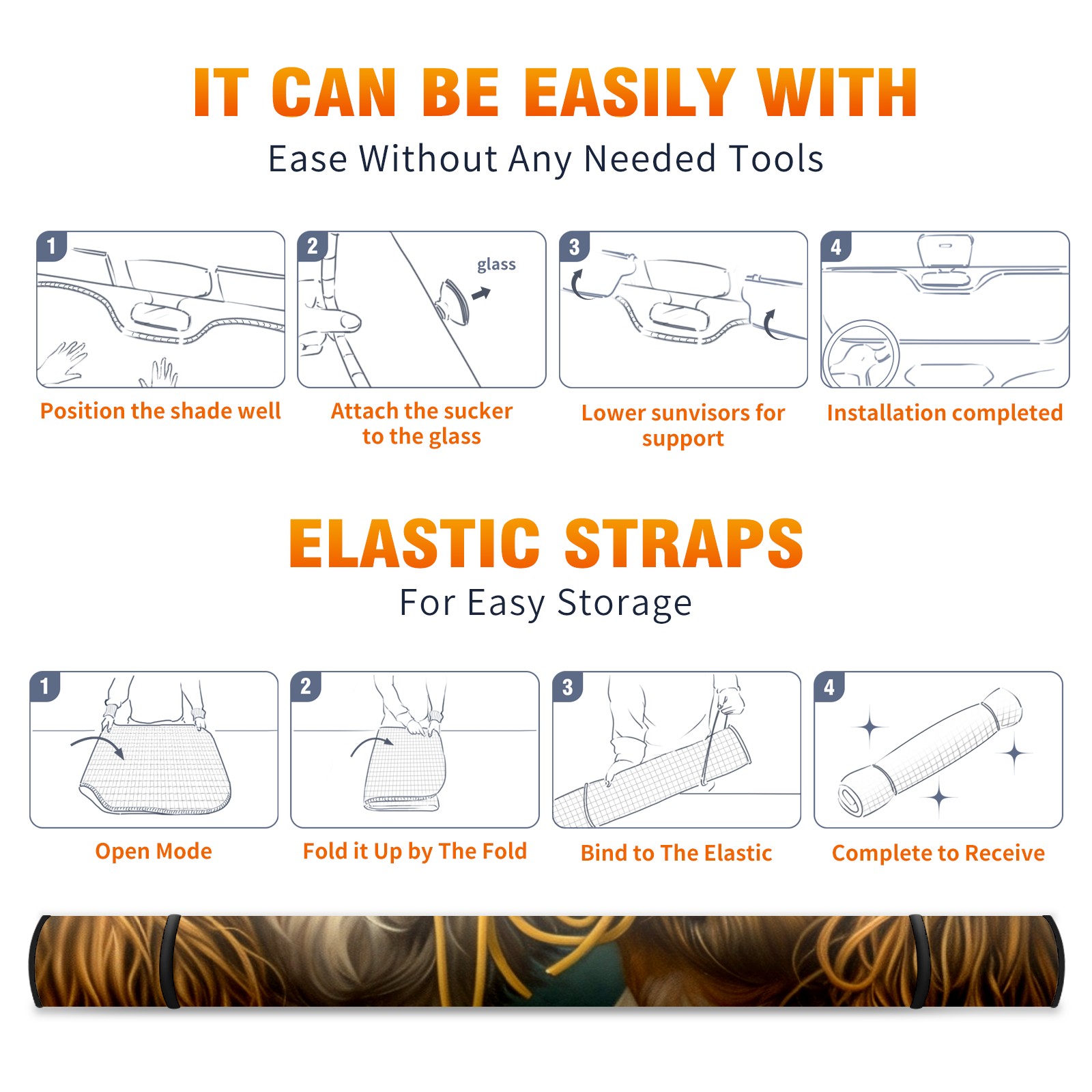 IT CAN BE EASILY WITH
Ease Without Any Needed Tools

1

Position the shade well

2
glass

Attach the sucker to the glass

3

Lower sunvisors for support

4

Installation completed

ELASTIC STRAPS
For Easy Storage

1

Open Mode

2

Fold it Up by The Fold

3

Bind to The Elastic

4

Complete to Receive