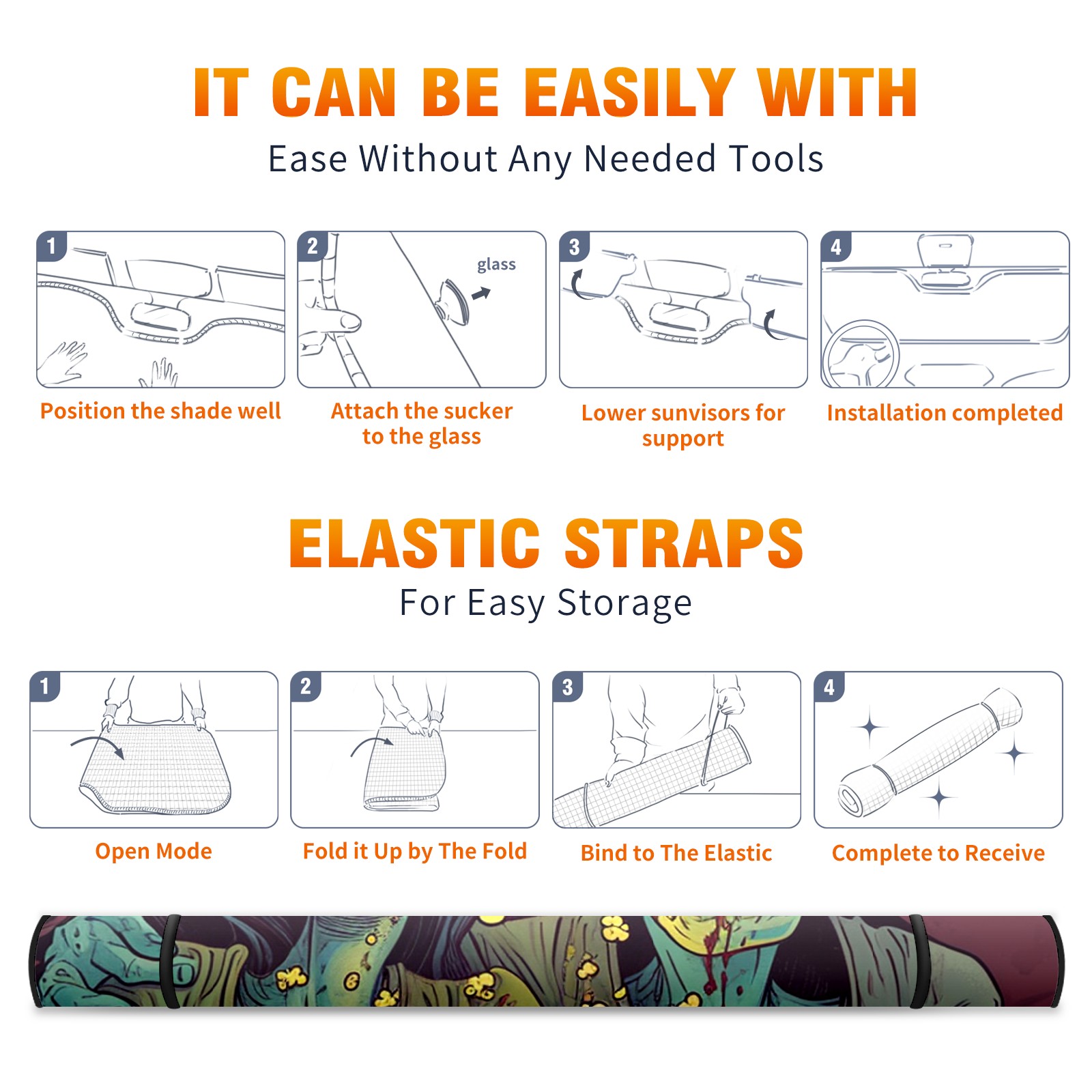 IT CAN BE EASILY WITH
Ease Without Any Needed Tools

1
Position the shade well

2
glass
Attach the sucker to the glass

3
Lower sunvisors for support

4
Installation completed

ELASTIC STRAPS
For Easy Storage

1
Open Mode

2
Fold it Up by The Fold

3
Bind to The Elastic

4
Complete to Receive