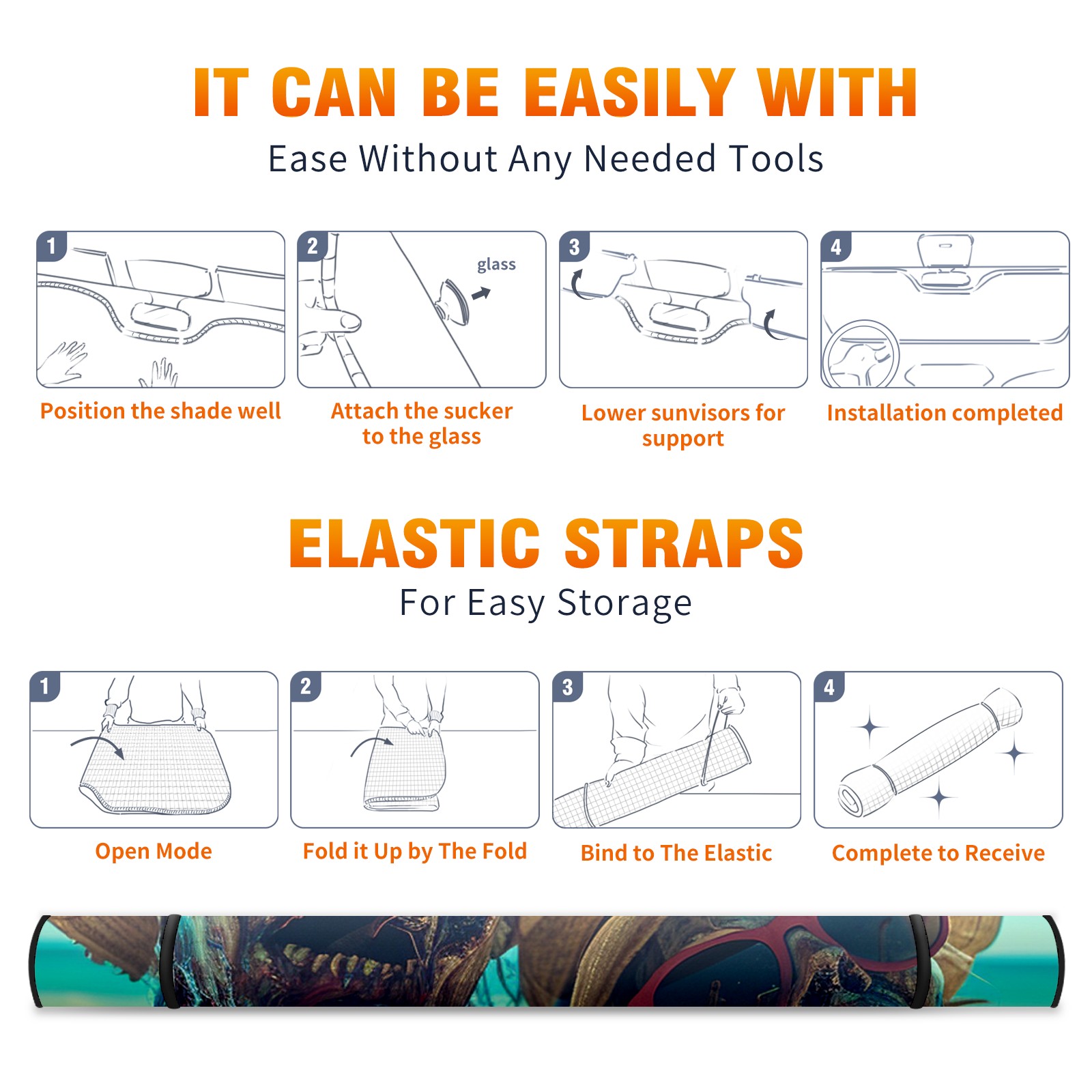 IT CAN BE EASILY WITH

Ease Without Any Needed Tools

1

Position the shade well

2

glass

Attach the sucker to the glass

3

Lower sunvisors for support

4

Installation completed

ELASTIC STRAPS

For Easy Storage

1

Open Mode

2

Fold it Up by The Fold

3

Bind to The Elastic

4

Complete to Receive