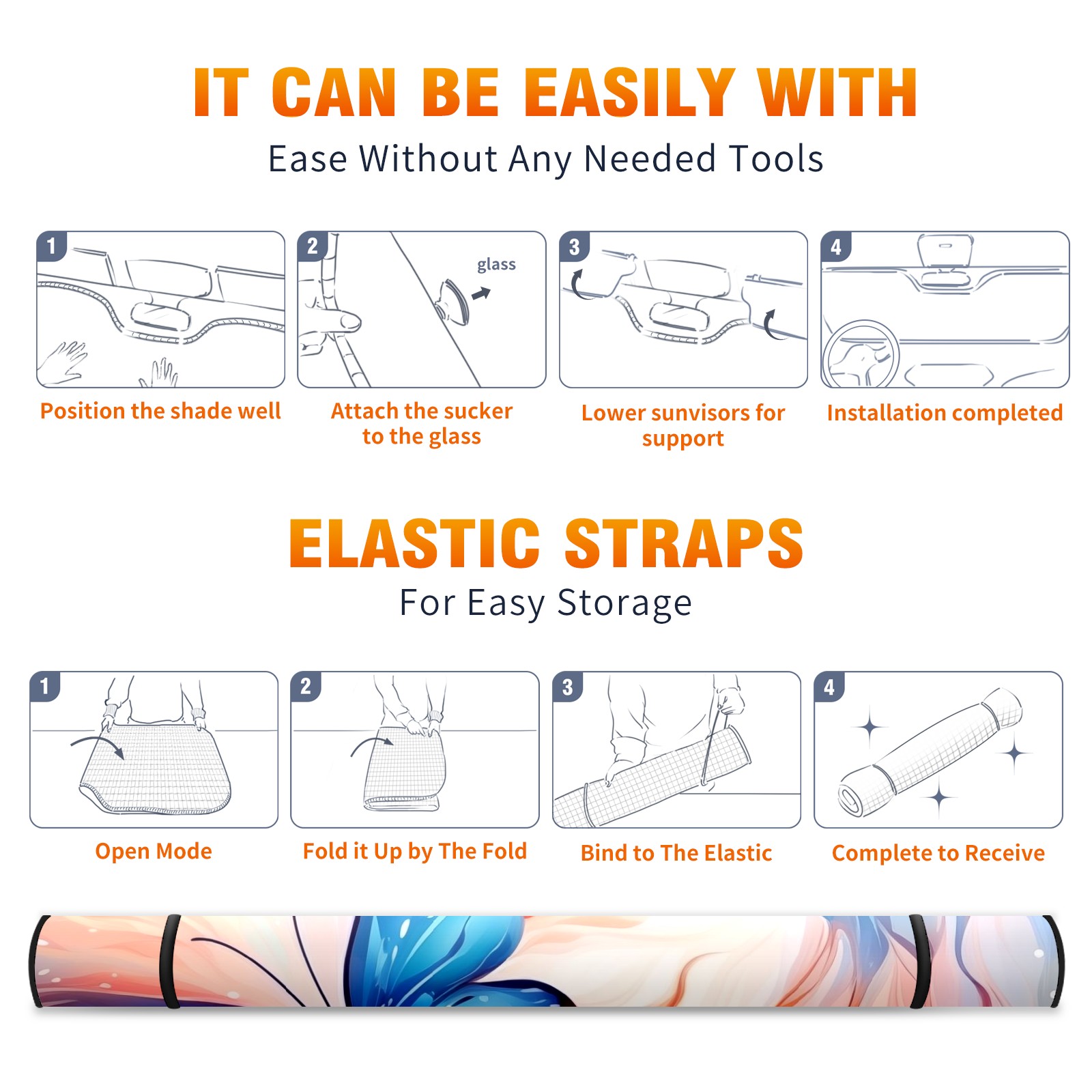 IT CAN BE EASILY WITH

Ease Without Any Needed Tools

1

Position the shade well

2

glass

Attach the sucker to the glass

3

Lower sunvisors for support

4

Installation completed

ELASTIC STRAPS

For Easy Storage

1

Open Mode

2

Fold it Up by The Fold

3

Bind to The Elastic

4

Complete to Receive