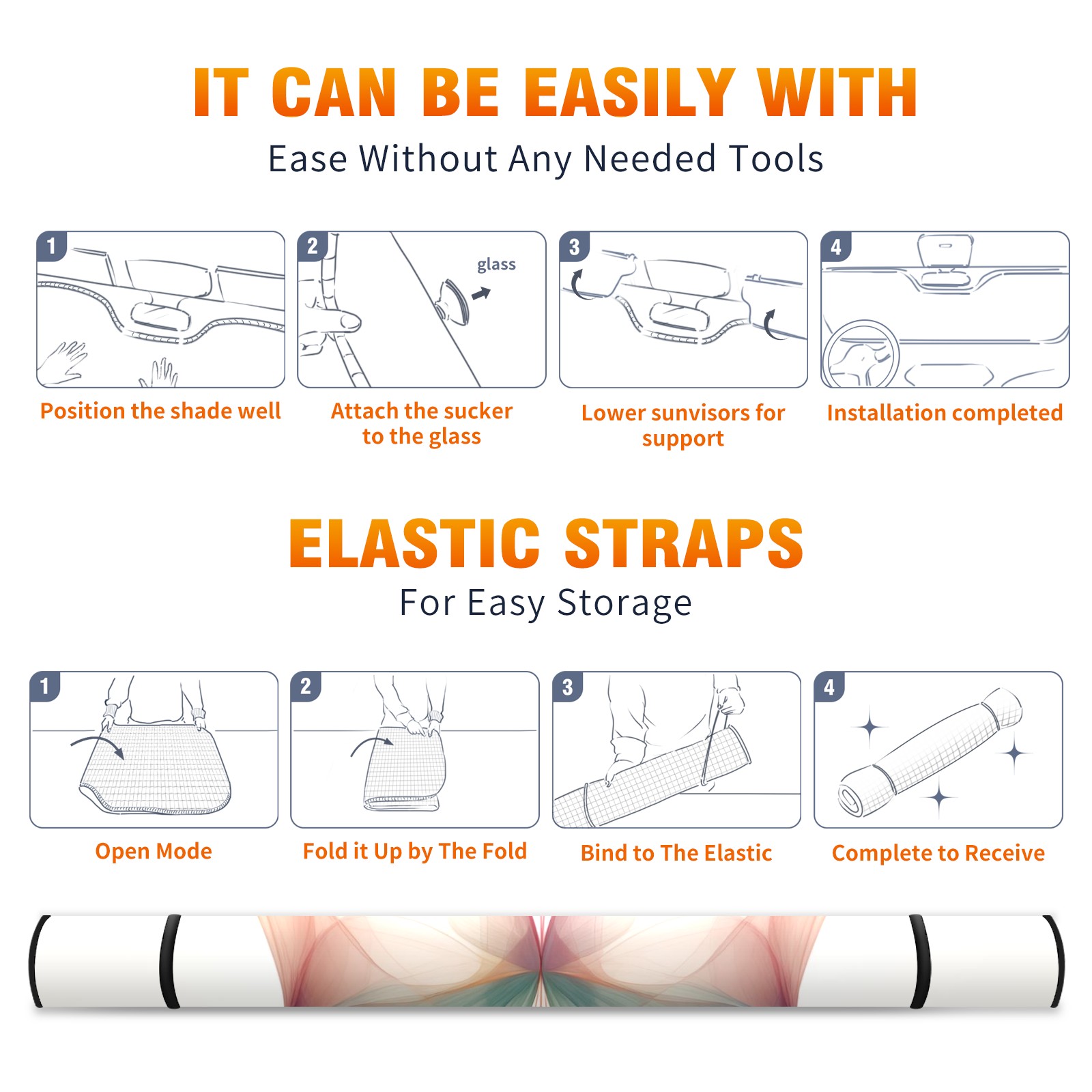 IT CAN BE EASILY WITH
Ease Without Any Needed Tools

1
Position the shade well

2
glass
Attach the sucker to the glass

3
Lower sunvisors for support

4
Installation completed

ELASTIC STRAPS
For Easy Storage

1
Open Mode

2
Fold it Up by The Fold

3
Bind to The Elastic

4
Complete to Receive