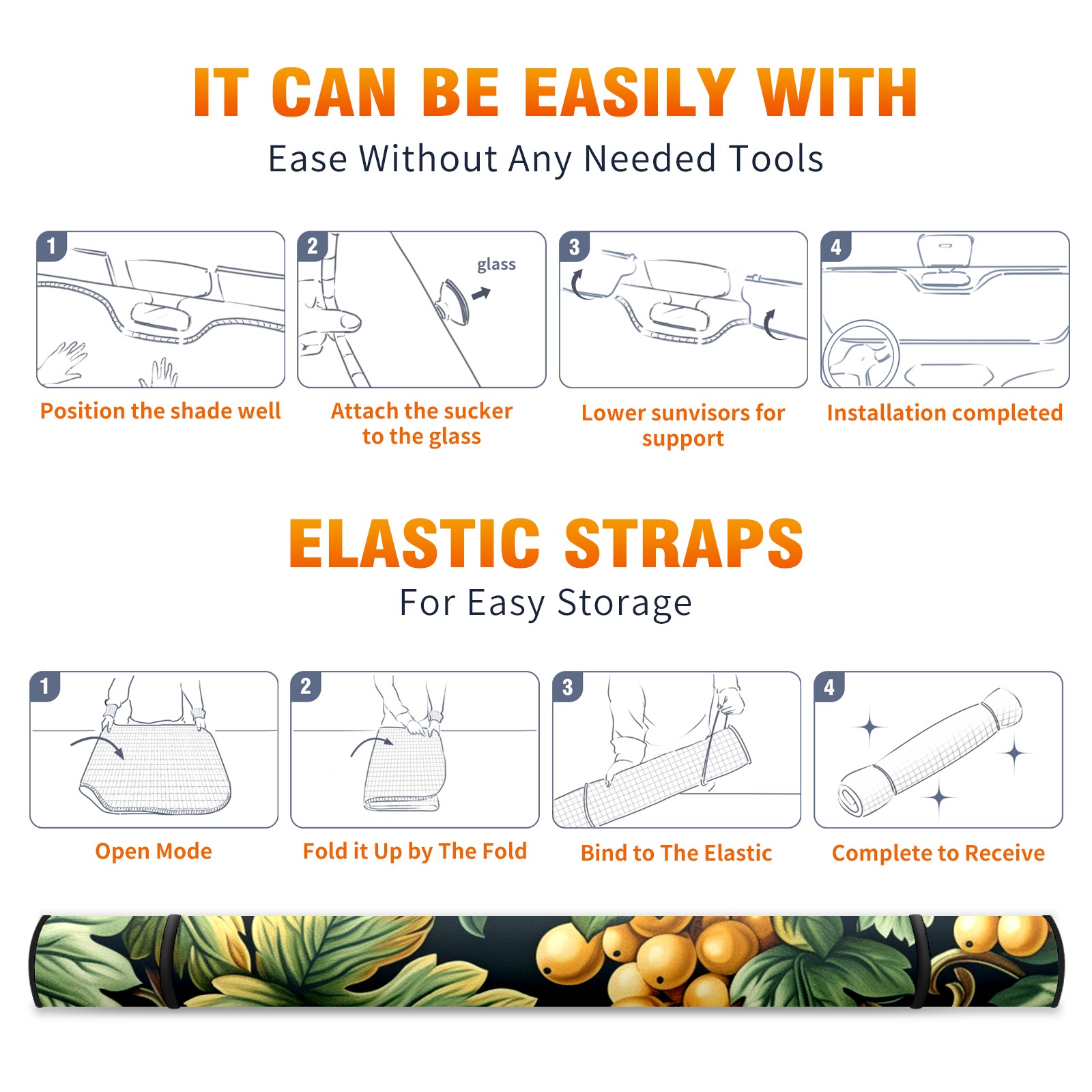 IT CAN BE EASILY WITH

Ease Without Any Needed Tools

1

Position the shade well

2

glass

Attach the sucker to the glass

3

Lower sunvisors for support

4

Installation completed

ELASTIC STRAPS

For Easy Storage

1

Open Mode

2

Fold it Up by The Fold

3

Bind to The Elastic

4

Complete to Receive