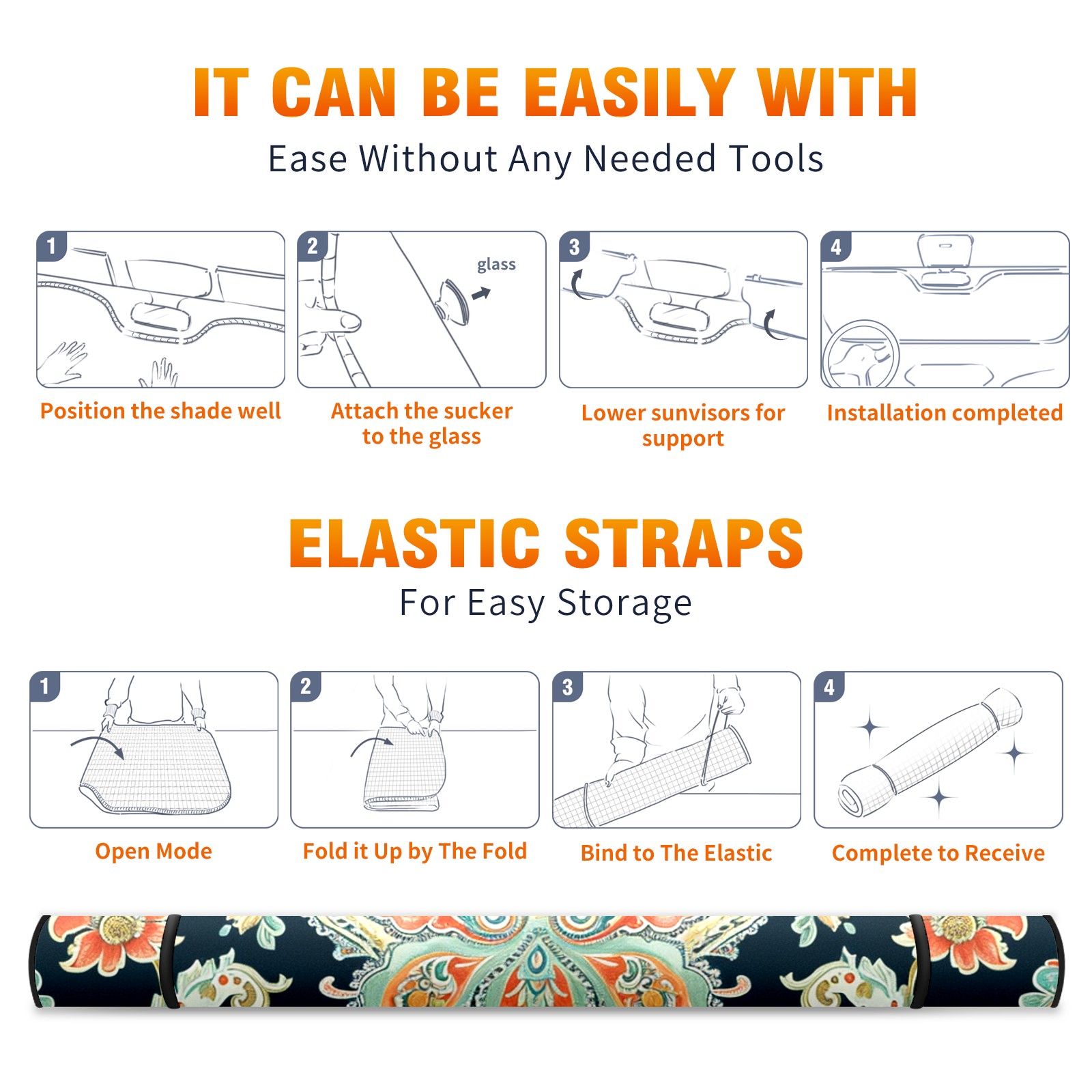 IT CAN BE EASILY WITH

Ease Without Any Needed Tools

1

Position the shade well

2

glass

Attach the sucker to the glass

3

Lower sunvisors for support

4

Installation completed

ELASTIC STRAPS

For Easy Storage

1

Open Mode

2

Fold it Up by The Fold

3

Bind to The Elastic

4

Complete to Receive