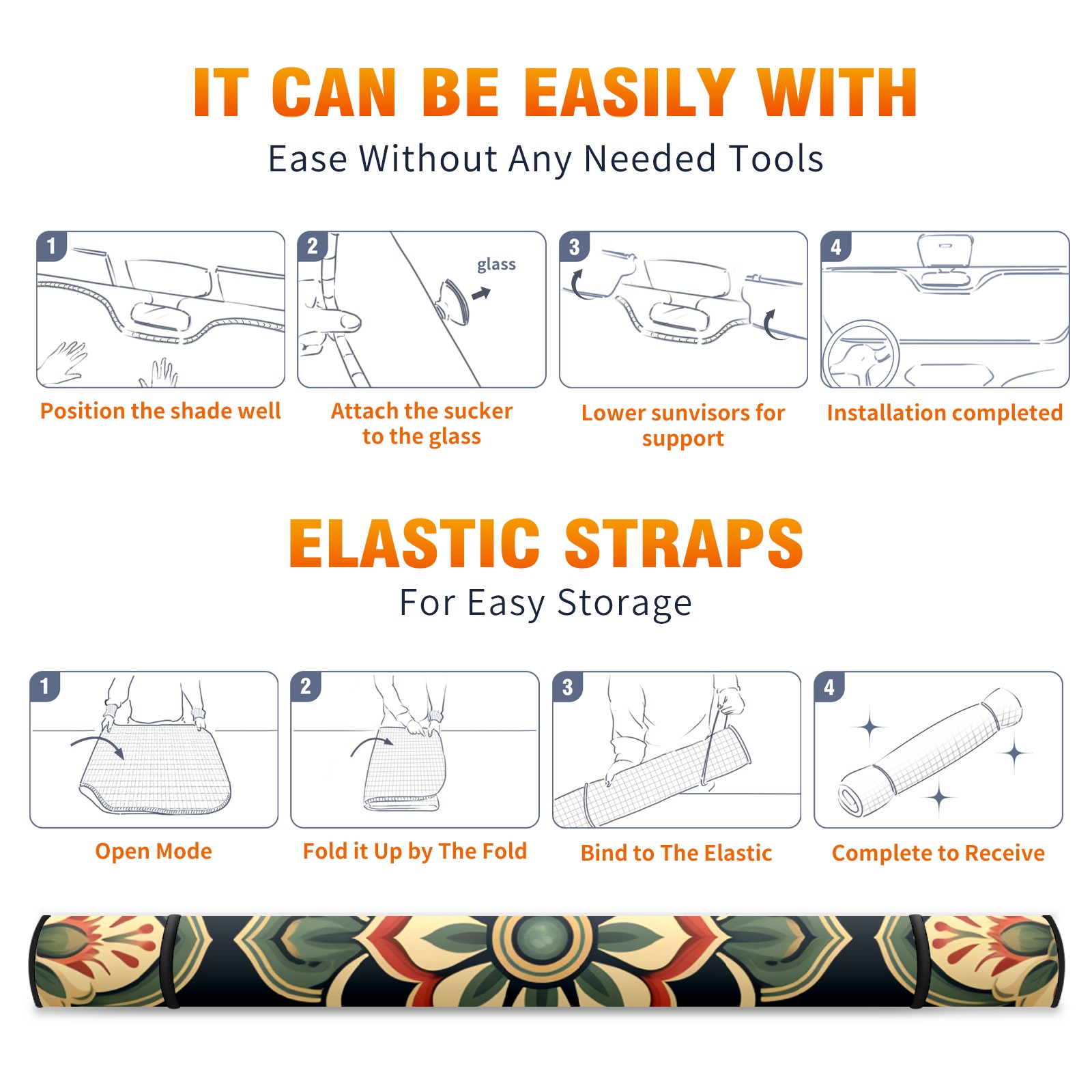 IT CAN BE EASILY WITH
Ease Without Any Needed Tools

1
Position the shade well

2
glass
Attach the sucker to the glass

3
Lower sunvisors for support

4
Installation completed

ELASTIC STRAPS
For Easy Storage

1
Open Mode

2
Fold it Up by The Fold

3
Bind to The Elastic

4
Complete to Receive