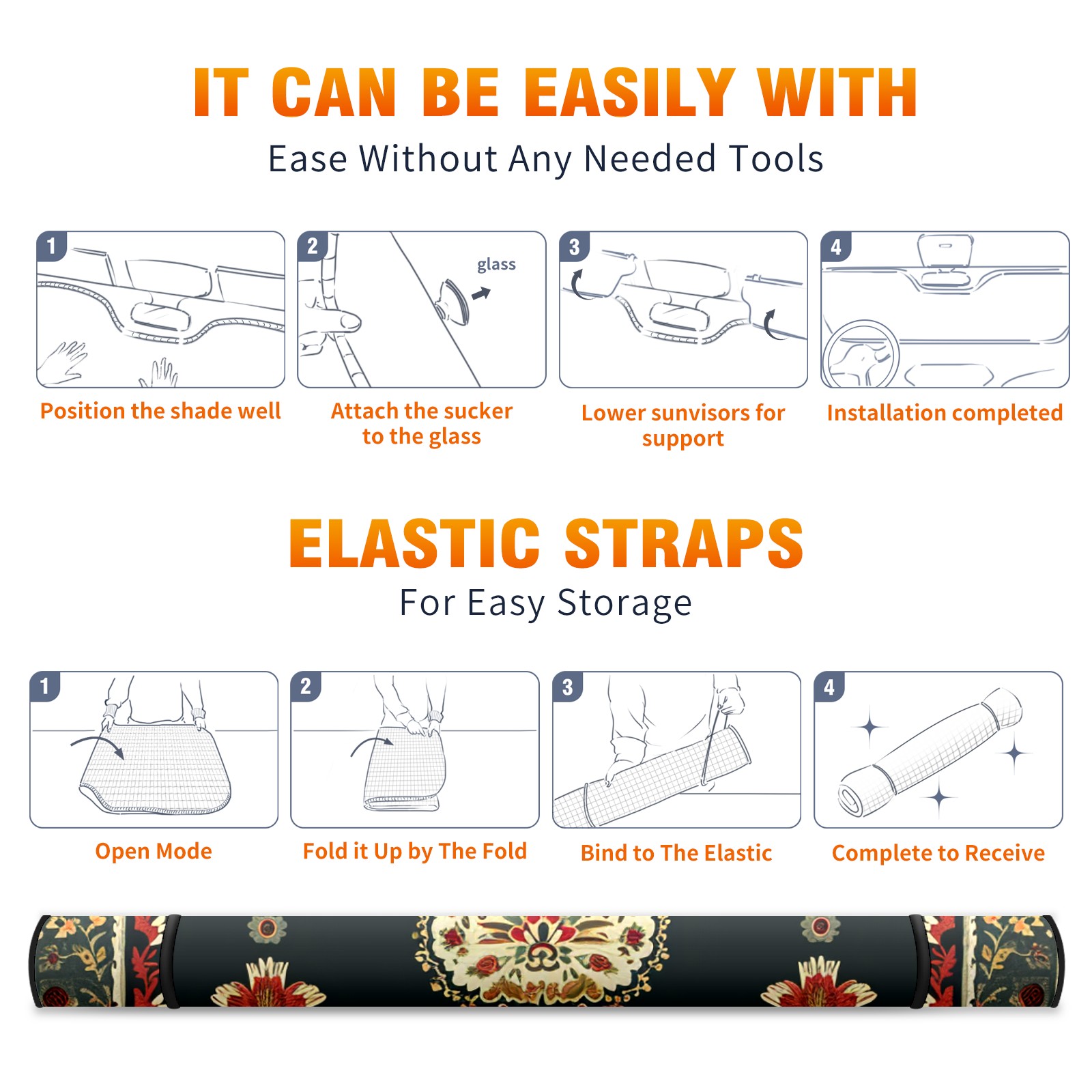 IT CAN BE EASILY WITH
Ease Without Any Needed Tools

1
Position the shade well

2
glass
Attach the sucker to the glass

3
Lower sunvisors for support

4
Installation completed

ELASTIC STRAPS
For Easy Storage

1
Open Mode

2
Fold it Up by The Fold

3
Bind to The Elastic

4
Complete to Receive