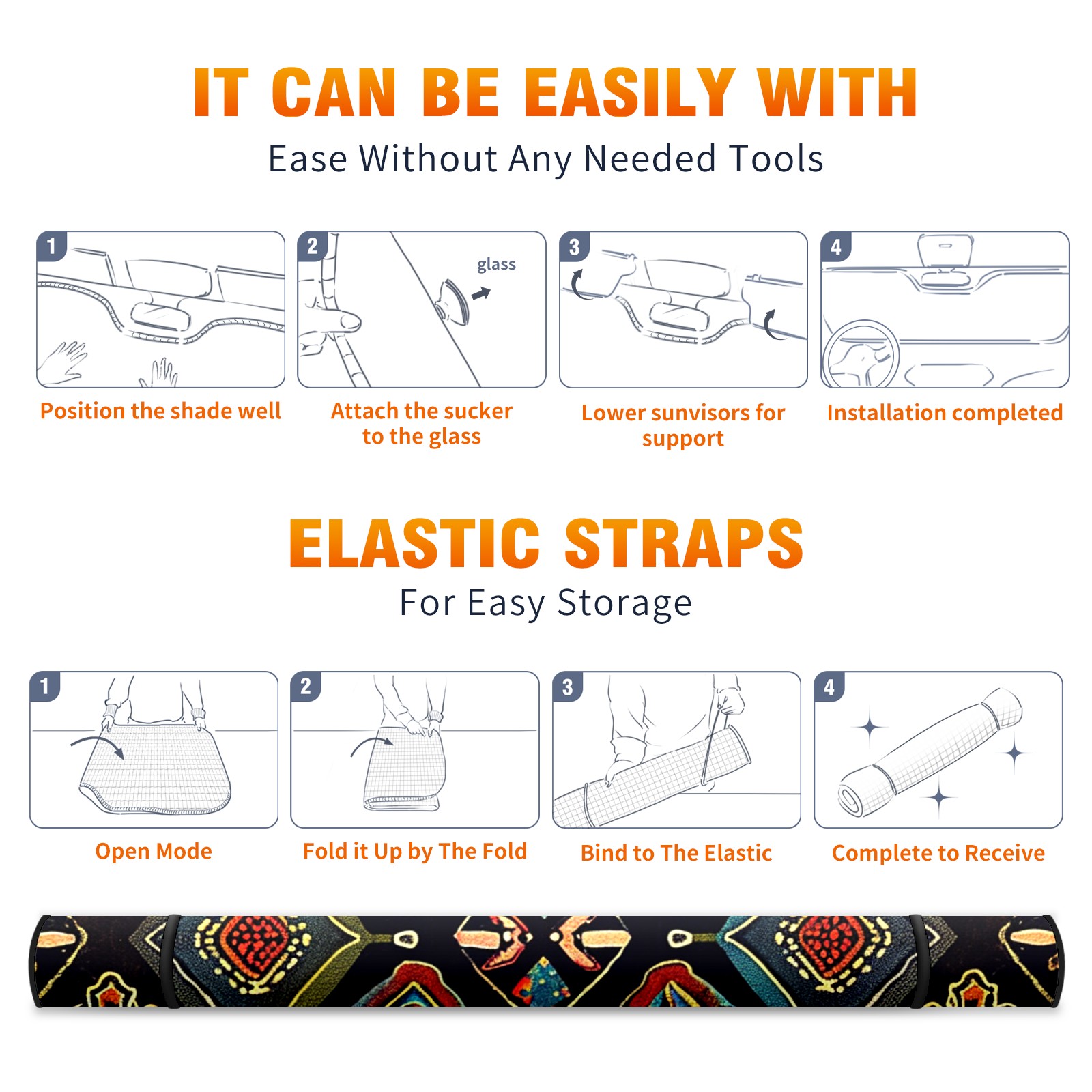 IT CAN BE EASILY WITH

Ease Without Any Needed Tools

1

Position the shade well

2

glass

Attach the sucker to the glass

3

Lower sunvisors for support

4

Installation completed

ELASTIC STRAPS

For Easy Storage

1

Open Mode

2

Fold it Up by The Fold

3

Bind to The Elastic

4

Complete to Receive