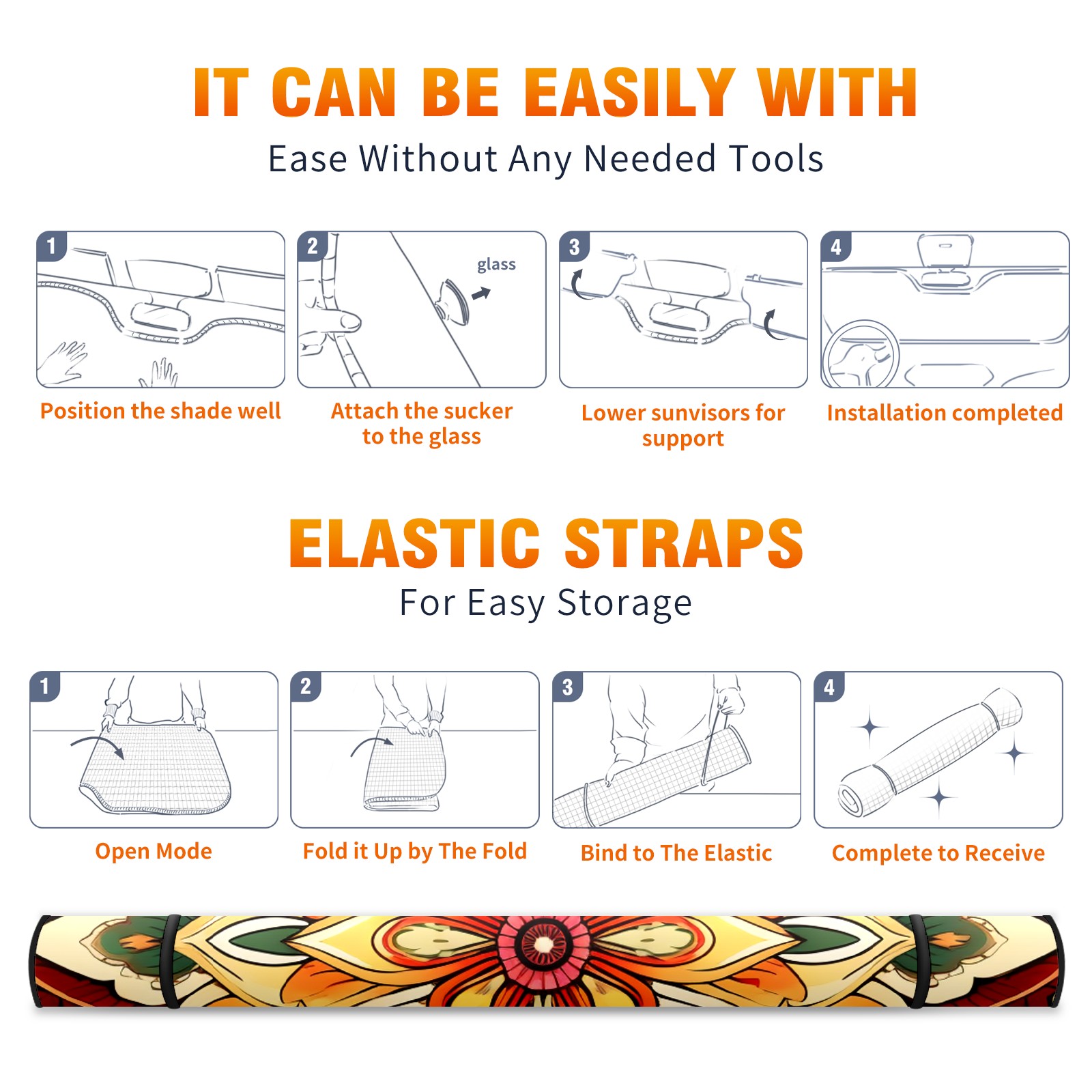 IT CAN BE EASILY WITH

Ease Without Any Needed Tools

1

Position the shade well

2

glass

Attach the sucker to the glass

3

Lower sunvisors for support

4

Installation completed

ELASTIC STRAPS

For Easy Storage

1

Open Mode

2

Fold it Up by The Fold

3

Bind to The Elastic

4

Complete to Receive