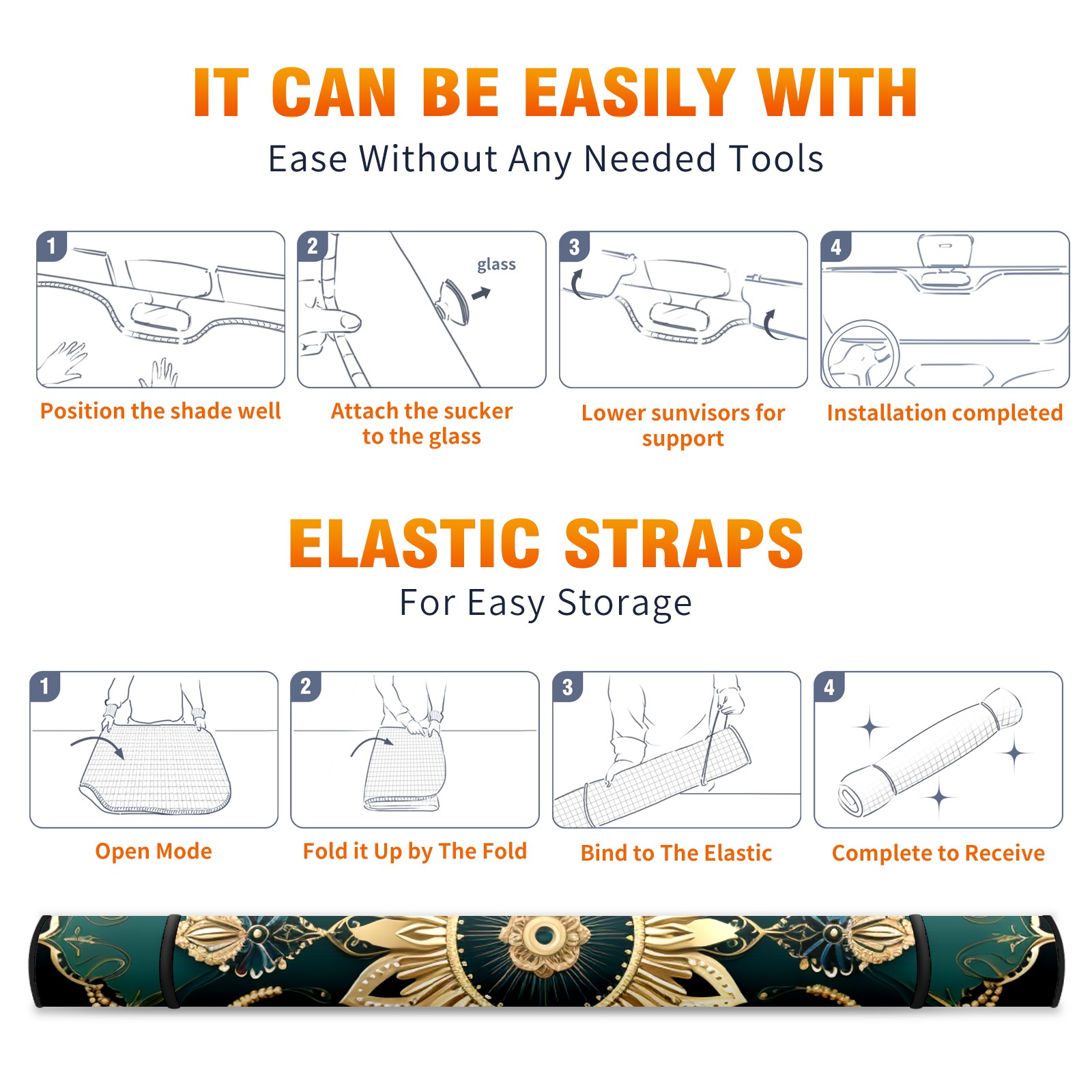 IT CAN BE EASILY WITH

Ease Without Any Needed Tools

1

Position the shade well

2

glass

Attach the sucker to the glass

3

Lower sunvisors for support

4

Installation completed

ELASTIC STRAPS

For Easy Storage

1

Open Mode

2

Fold it Up by The Fold

3

Bind to The Elastic

4

Complete to Receive