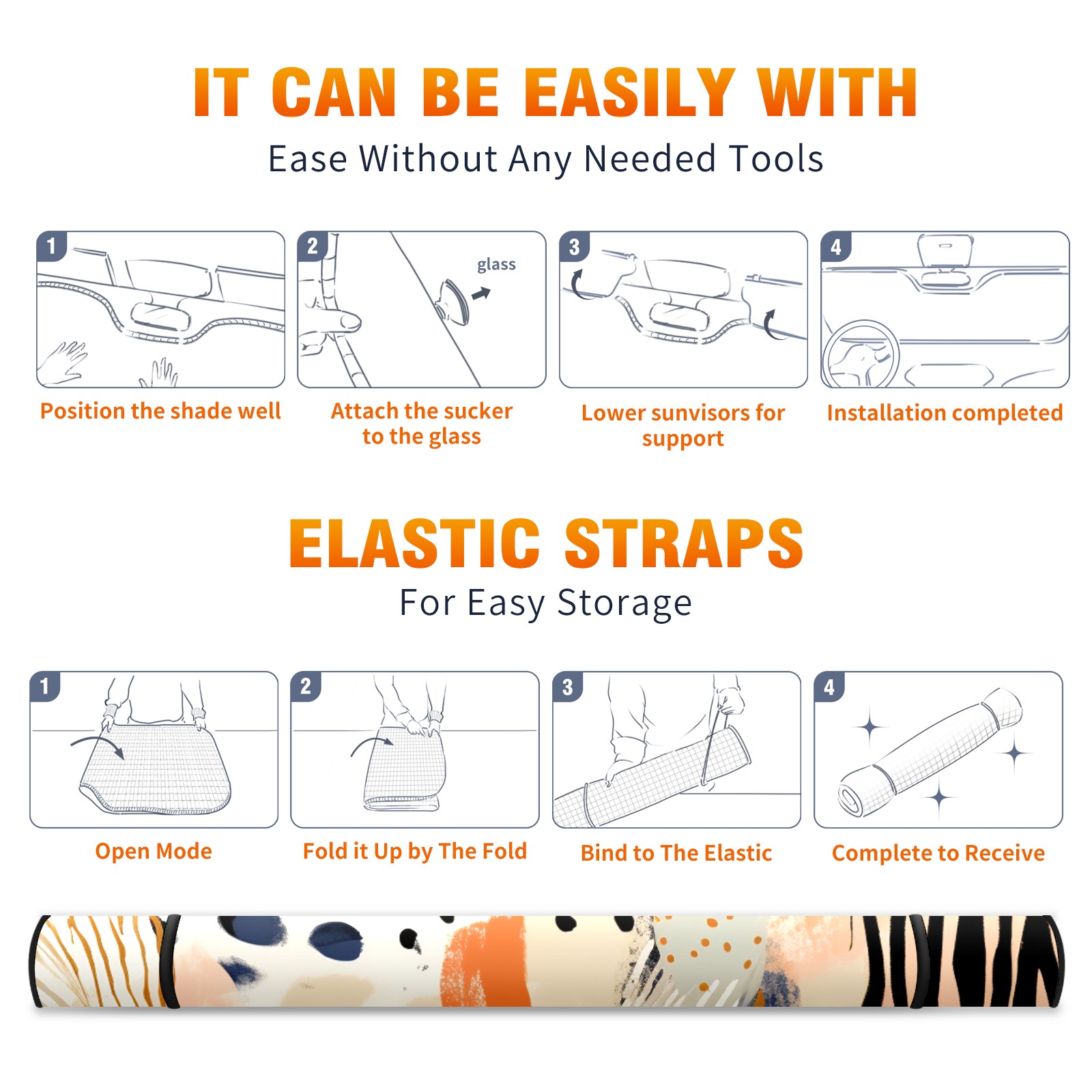 IT CAN BE EASILY WITH
Ease Without Any Needed Tools

1
Position the shade well

2
glass
Attach the sucker to the glass

3
Lower sunvisors for support

4
Installation completed

ELASTIC STRAPS
For Easy Storage

1
Open Mode

2
Fold it Up by The Fold

3
Bind to The Elastic

4
Complete to Receive