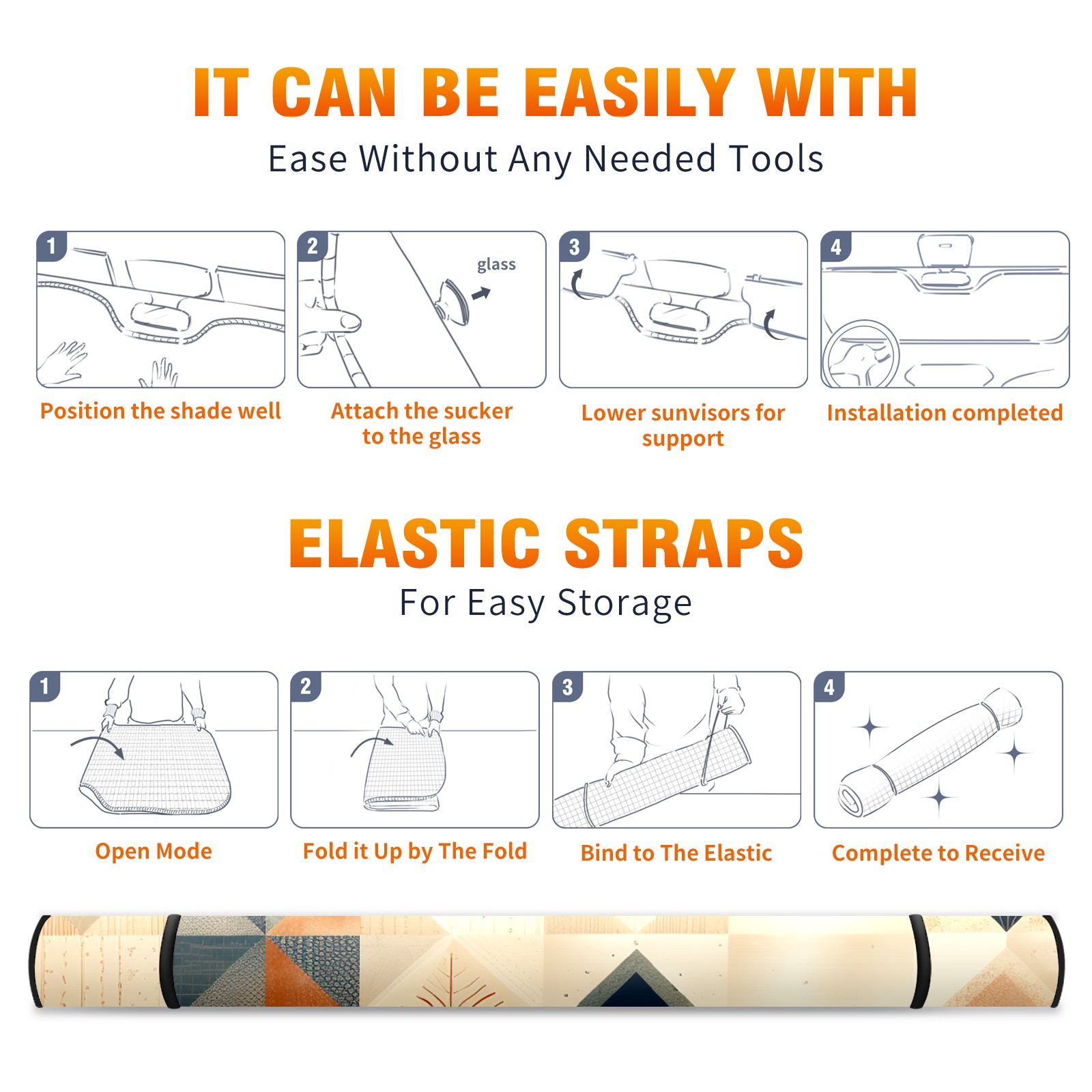 IT CAN BE EASILY WITH
Ease Without Any Needed Tools

1
Position the shade well

2
glass
Attach the sucker to the glass

3
Lower sunvisors for support

4
Installation completed

ELASTIC STRAPS
For Easy Storage

1
Open Mode

2
Fold it Up by The Fold

3
Bind to The Elastic

4
Complete to Receive