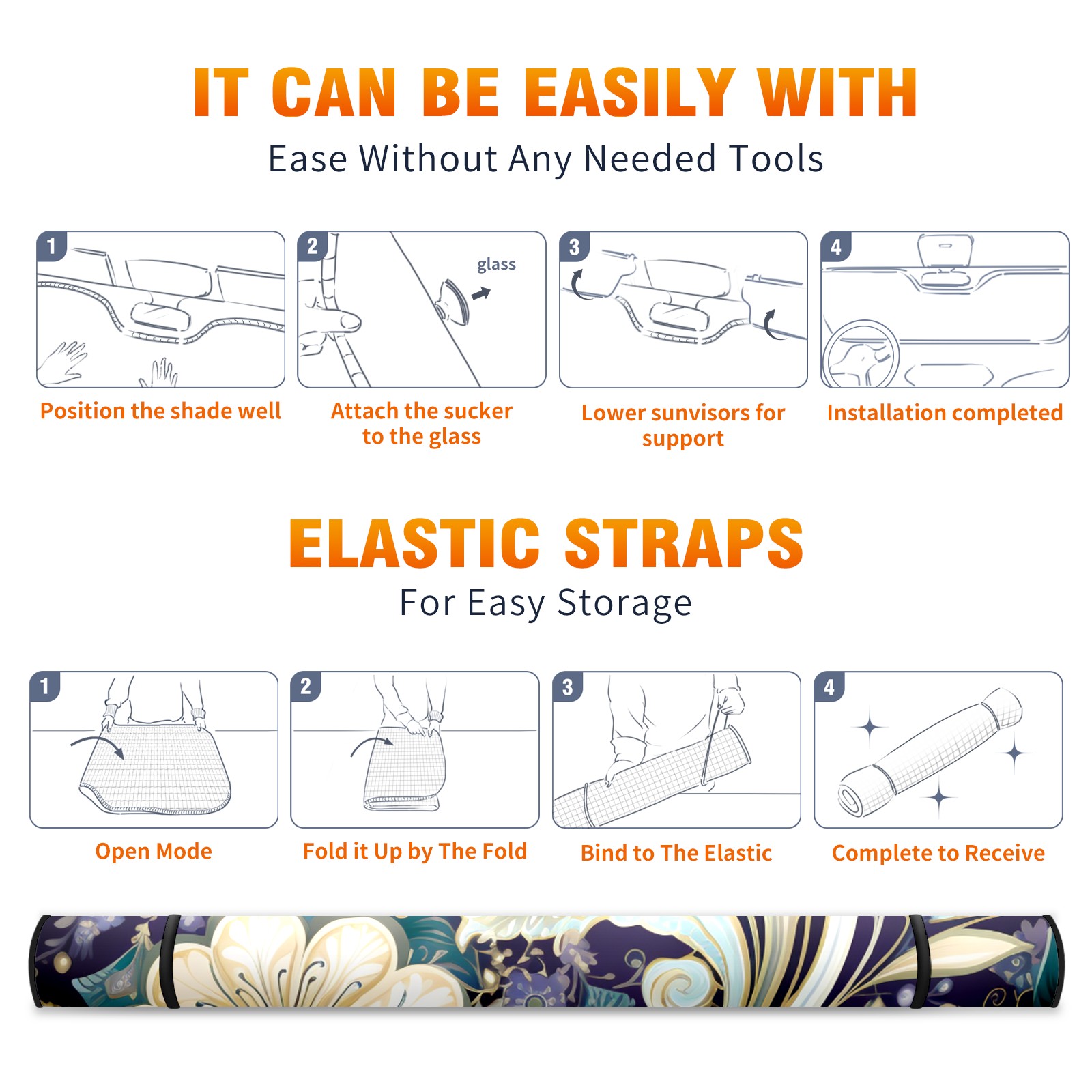 IT CAN BE EASILY WITH

Ease Without Any Needed Tools

1

Position the shade well

2

glass

Attach the sucker to the glass

3

Lower sunvisors for support

4

Installation completed

ELASTIC STRAPS

For Easy Storage

1

Open Mode

2

Fold it Up by The Fold

3

Bind to The Elastic

4

Complete to Receive