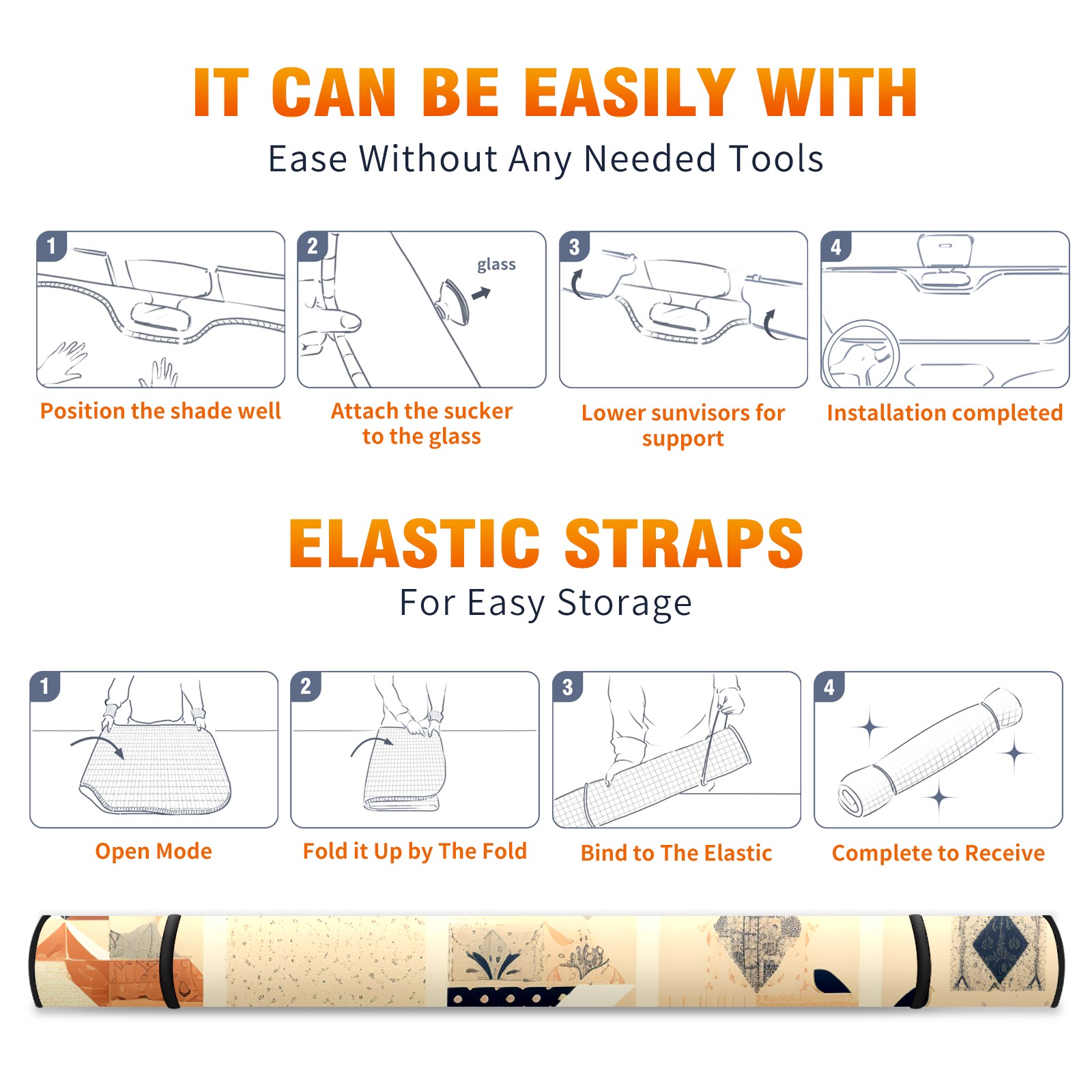 IT CAN BE EASILY WITH
Ease Without Any Needed Tools

1
Position the shade well

2
glass
Attach the sucker to the glass

3
Lower sunvisors for support

4
Installation completed

ELASTIC STRAPS
For Easy Storage

1
Open Mode

2
Fold it Up by The Fold

3
Bind to The Elastic

4
Complete to Receive