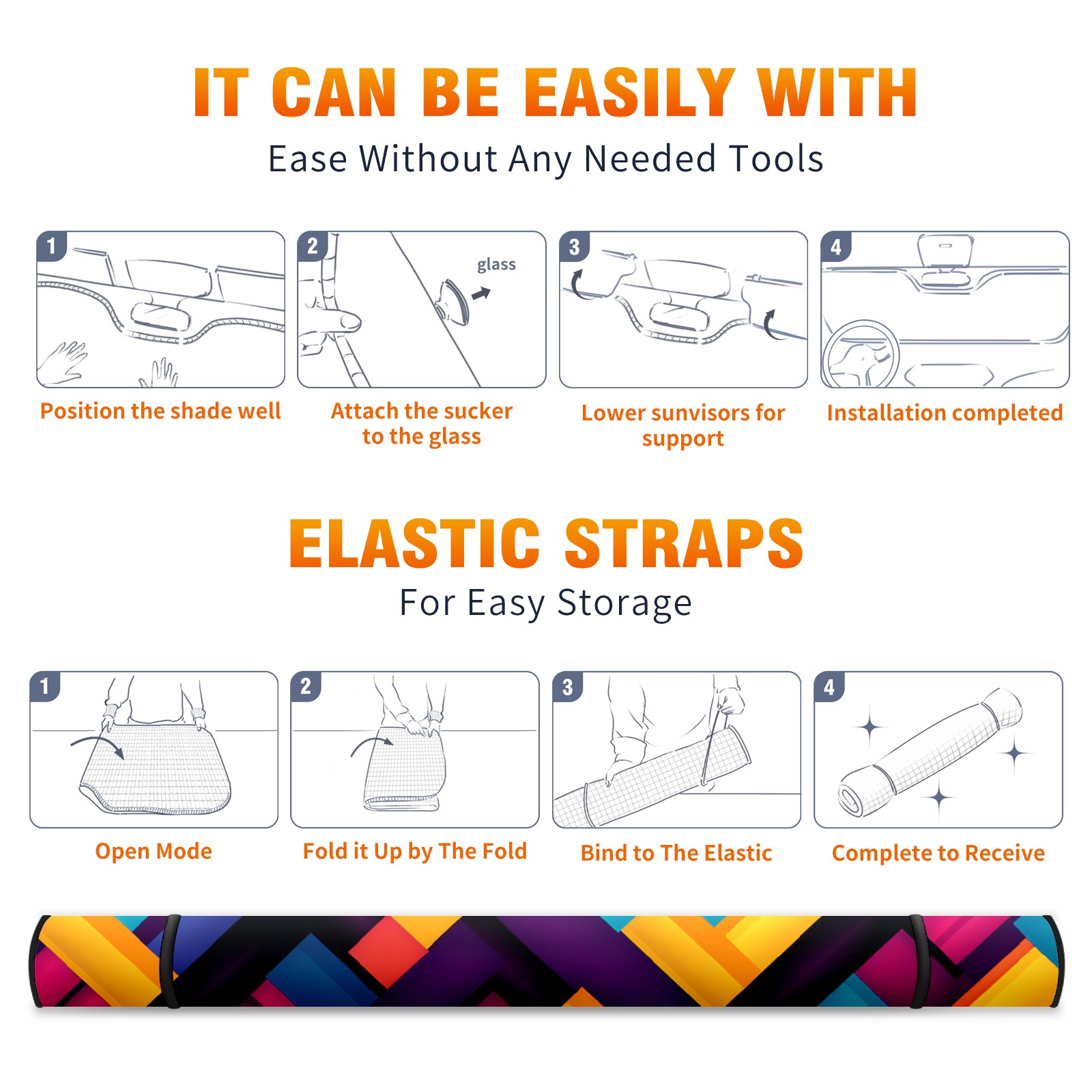 IT CAN BE EASILY WITH

Ease Without Any Needed Tools

1

Position the shade well

2

glass

Attach the sucker to the glass

3

Lower sunvisors for support

4

Installation completed

ELASTIC STRAPS

For Easy Storage

1

Open Mode

2

Fold it Up by The Fold

3

Bind to The Elastic

4

Complete to Receive