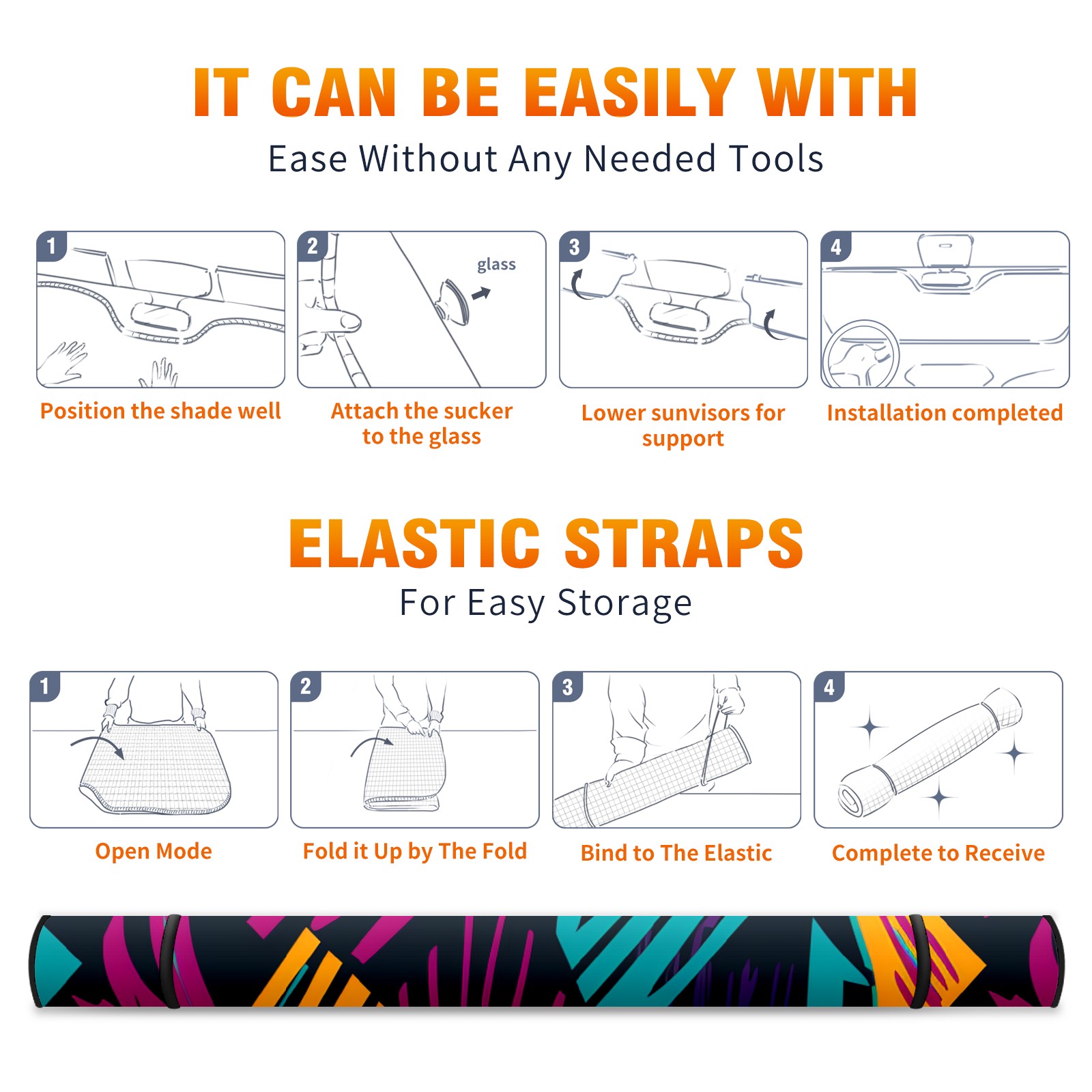 IT CAN BE EASILY WITH
Ease Without Any Needed Tools

1
Position the shade well

2
glass
Attach the sucker to the glass

3
Lower sunvisors for support

4
Installation completed

ELASTIC STRAPS
For Easy Storage

1
Open Mode

2
Fold it Up by The Fold

3
Bind to The Elastic

4
Complete to Receive