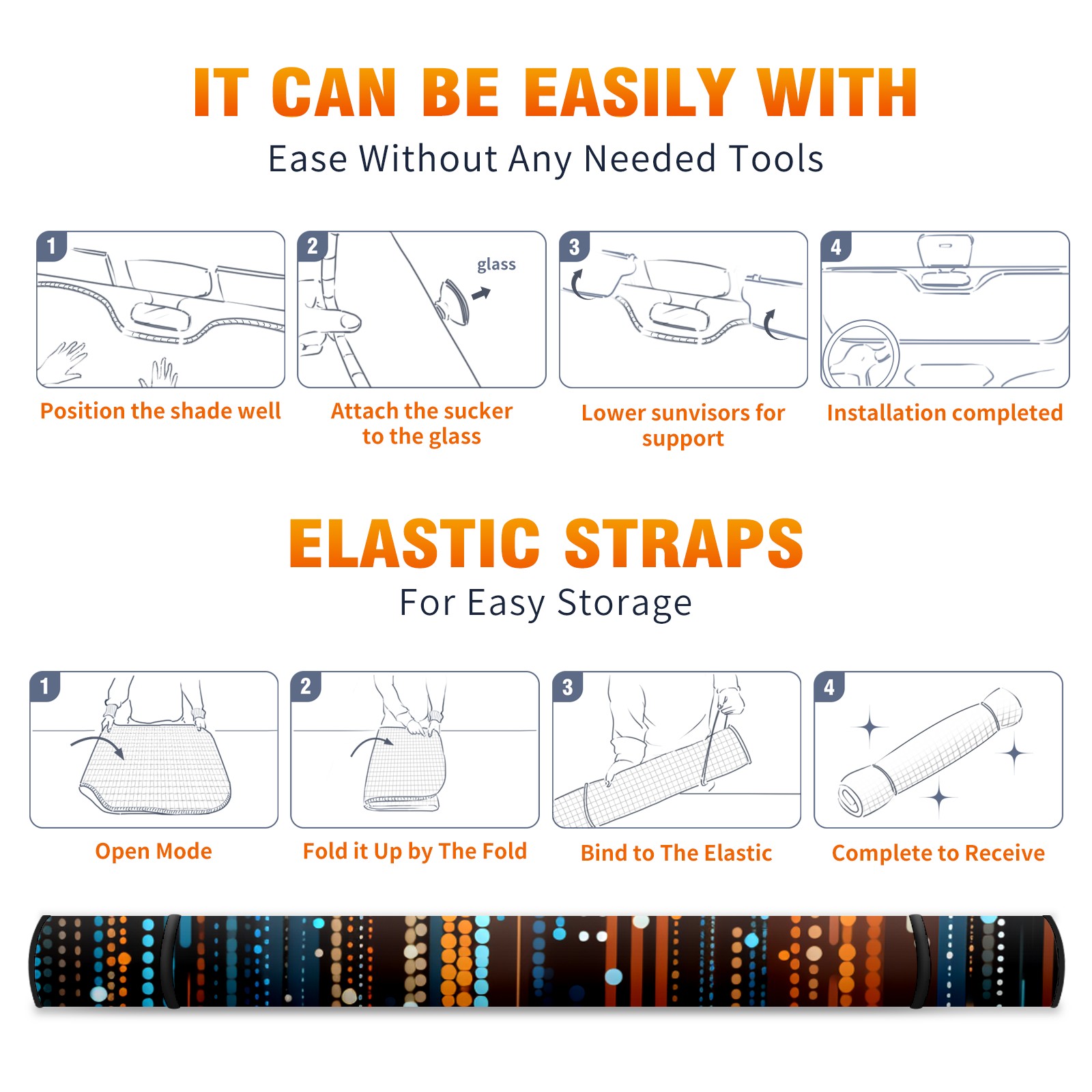 IT CAN BE EASILY WITH
Ease Without Any Needed Tools

1
Position the shade well

2
glass
Attach the sucker to the glass

3
Lower sunvisors for support

4
Installation completed

ELASTIC STRAPS
For Easy Storage

1
Open Mode

2
Fold it Up by The Fold

3
Bind to The Elastic

4
Complete to Receive