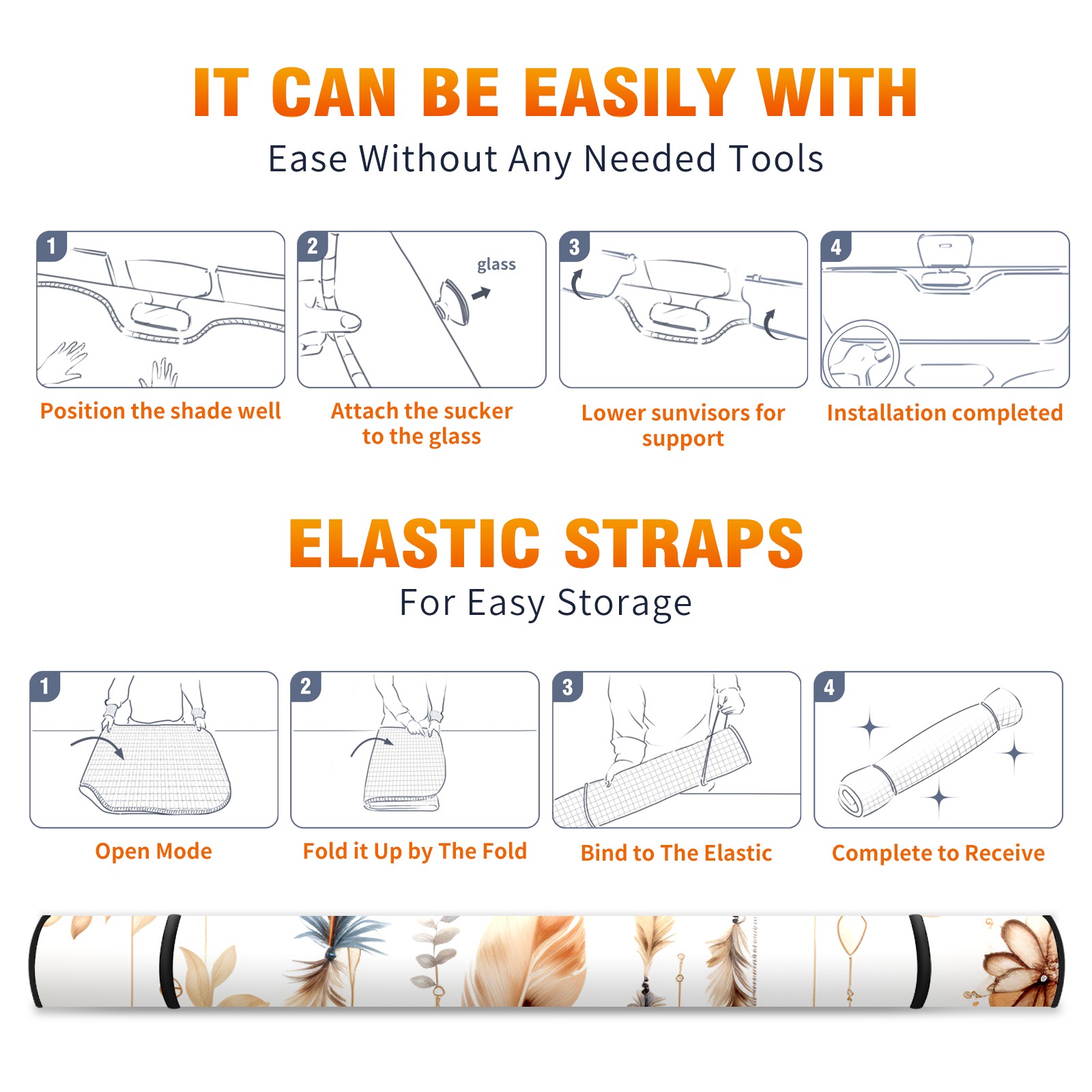 IT CAN BE EASILY WITH

Ease Without Any Needed Tools

1

Position the shade well

2

glass

Attach the sucker to the glass

3

Lower sunvisors for support

4

Installation completed

ELASTIC STRAPS

For Easy Storage

1

Open Mode

2

Fold it Up by The Fold

3

Bind to The Elastic

4

Complete to Receive