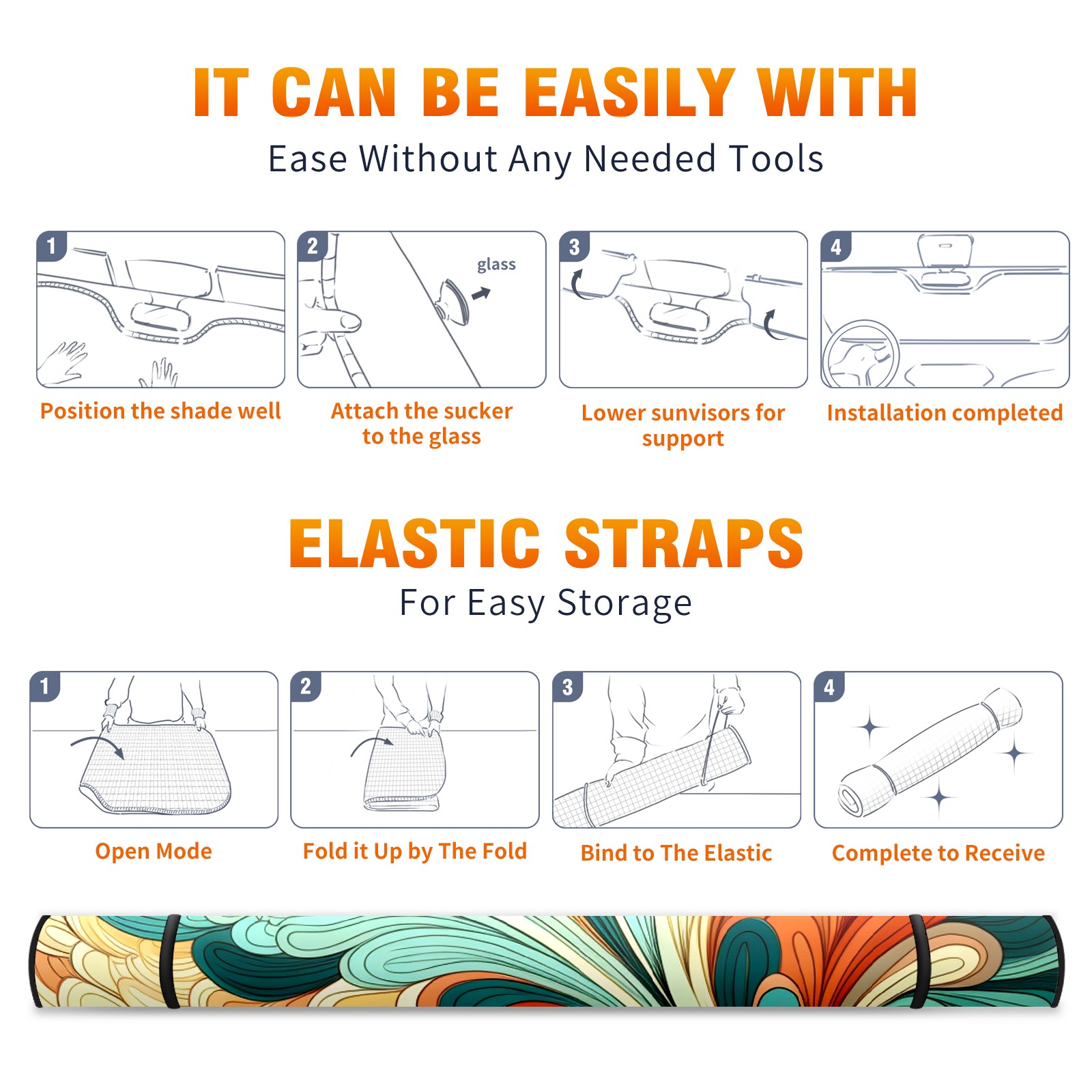 IT CAN BE EASILY WITH
Ease Without Any Needed Tools

1
Position the shade well

2
glass
Attach the sucker to the glass

3
Lower sunvisors for support

4
Installation completed

ELASTIC STRAPS
For Easy Storage

1
Open Mode

2
Fold it Up by The Fold

3
Bind to The Elastic

4
Complete to Receive