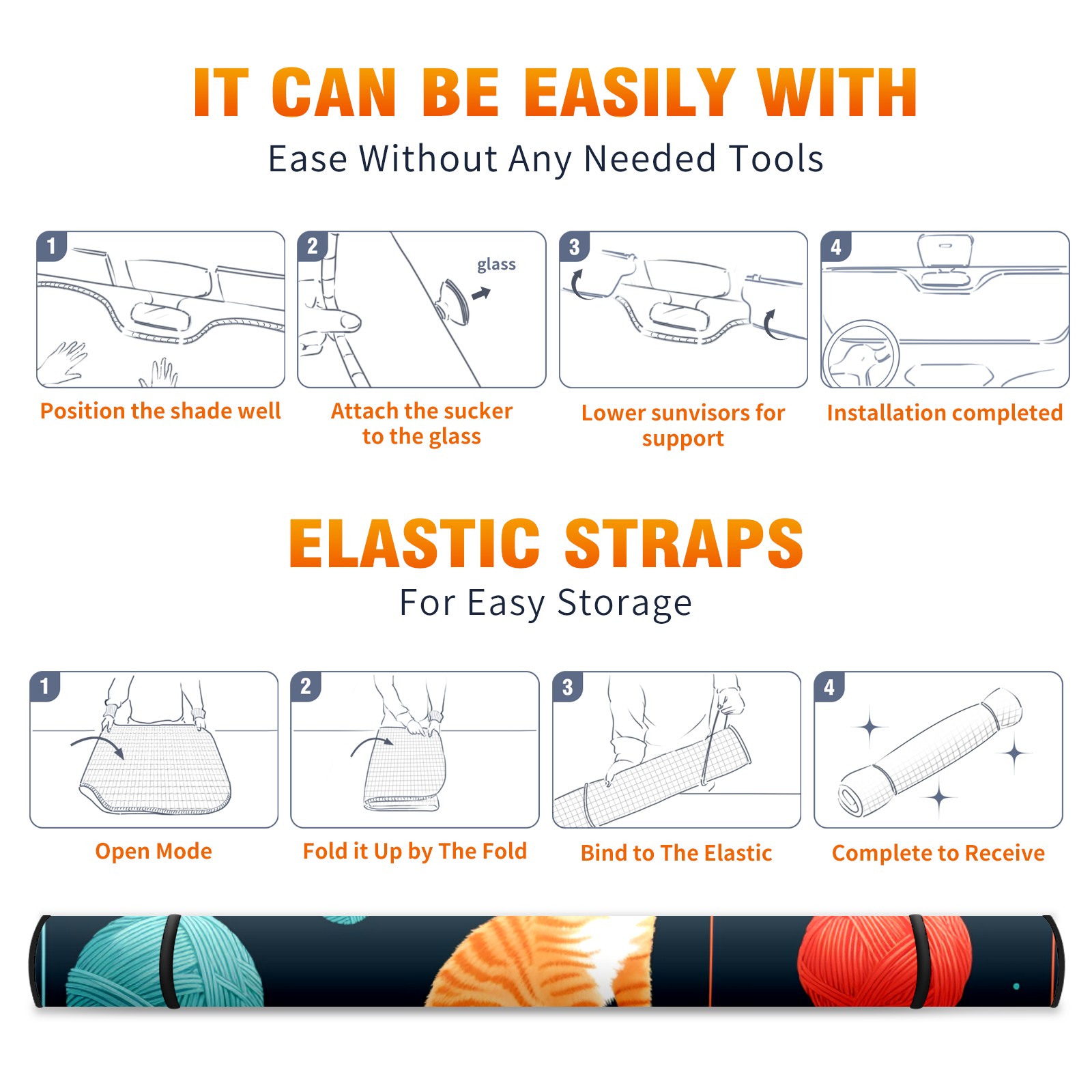 IT CAN BE EASILY WITH
Ease Without Any Needed Tools

1
Position the shade well

2
glass
Attach the sucker to the glass

3
Lower sunvisors for support

4
Installation completed

ELASTIC STRAPS
For Easy Storage

1
Open Mode

2
Fold it Up by The Fold

3
Bind to The Elastic

4
Complete to Receive