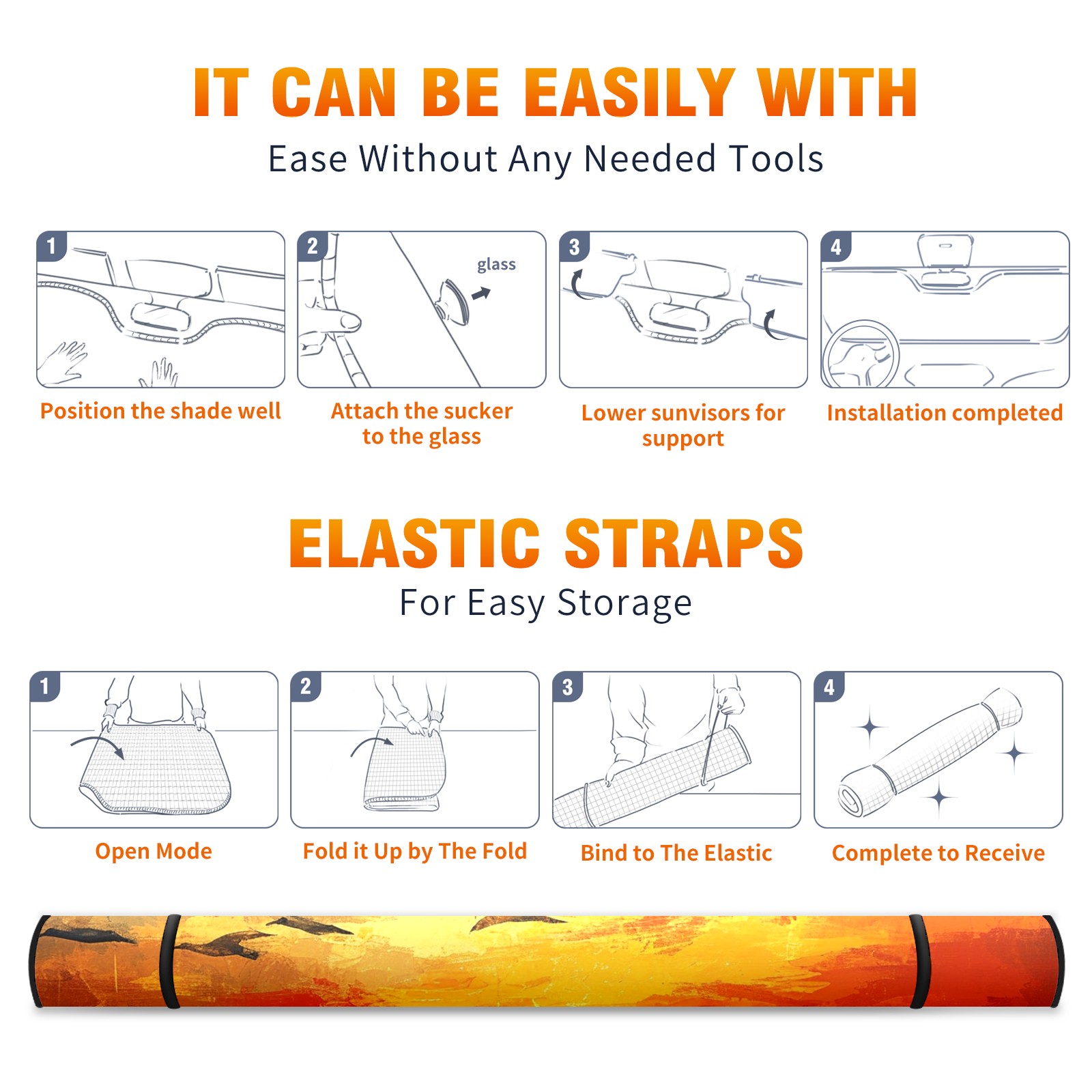 IT CAN BE EASILY WITH

Ease Without Any Needed Tools

1

Position the shade well

2

glass

Attach the sucker to the glass

3

Lower sunvisors for support

4

Installation completed

ELASTIC STRAPS

For Easy Storage

1

Open Mode

2

Fold it Up by The Fold

3

Bind to The Elastic

4

Complete to Receive