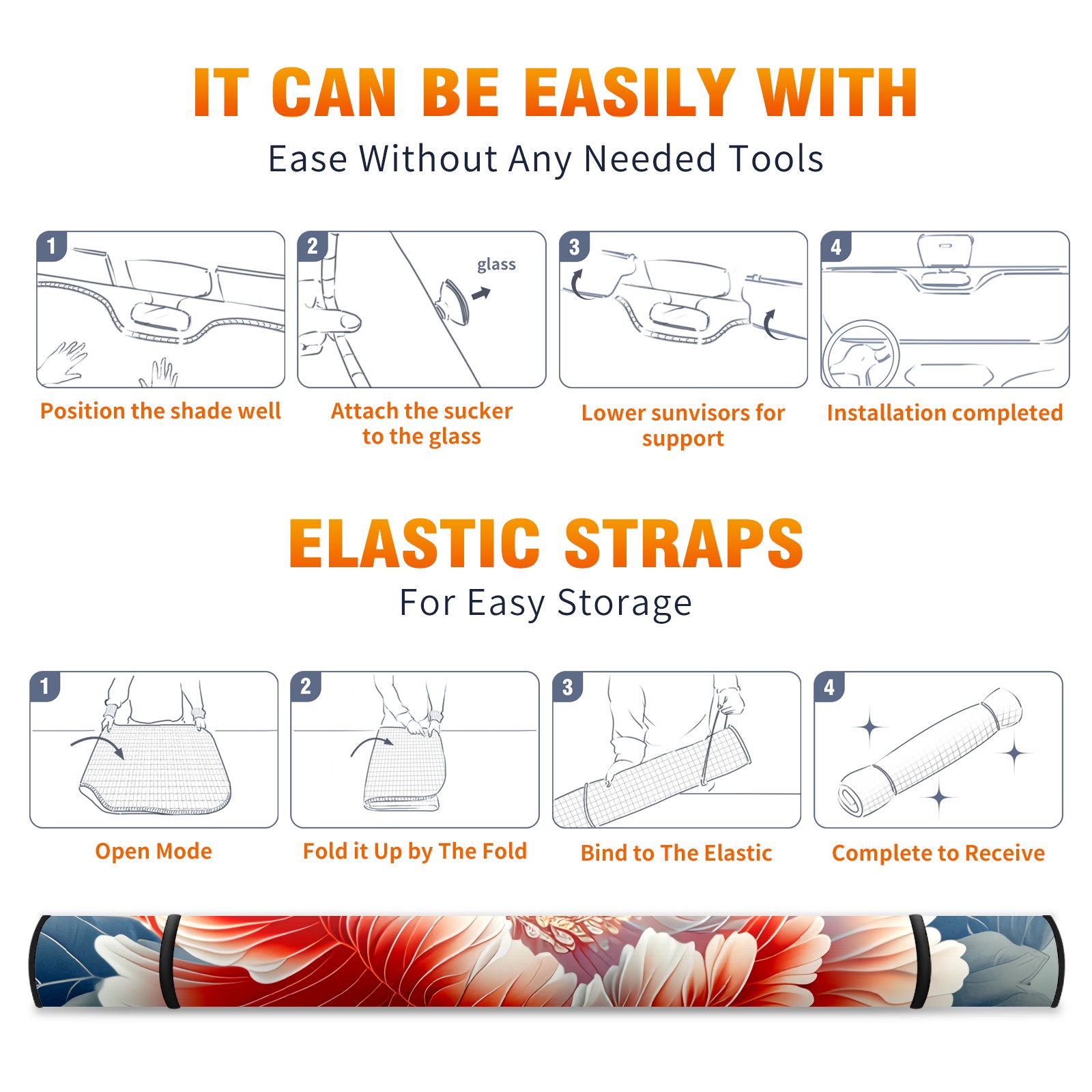 IT CAN BE EASILY WITH
Ease Without Any Needed Tools

1
Position the shade well

2
glass
Attach the sucker to the glass

3
Lower sunvisors for support

4
Installation completed

ELASTIC STRAPS
For Easy Storage

1
Open Mode

2
Fold it Up by The Fold

3
Bind to The Elastic

4
Complete to Receive