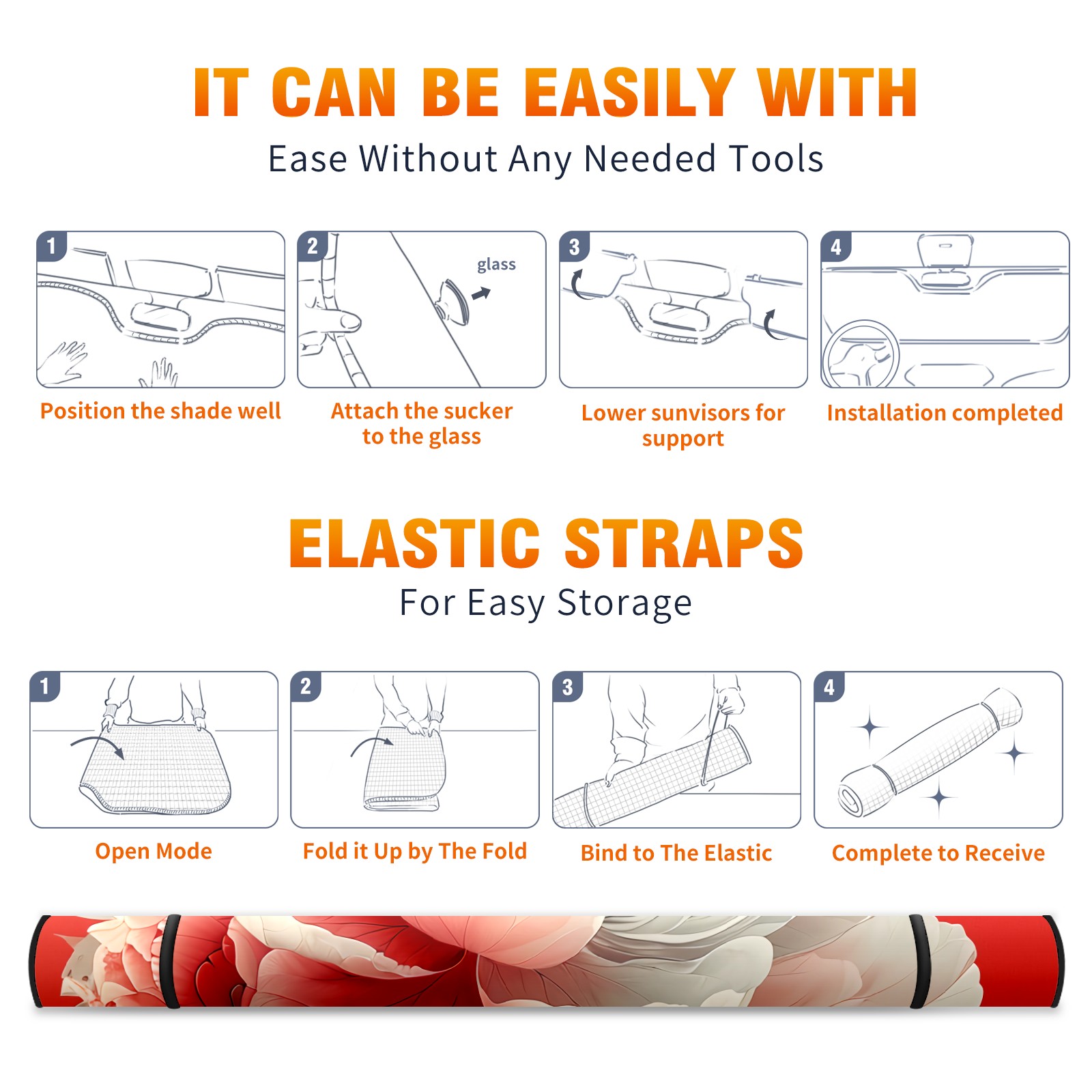 IT CAN BE EASILY WITH
Ease Without Any Needed Tools

1
Position the shade well

2
glass
Attach the sucker to the glass

3
Lower sunvisors for support

4
Installation completed

ELASTIC STRAPS
For Easy Storage

1
Open Mode

2
Fold it Up by The Fold

3
Bind to The Elastic

4
Complete to Receive