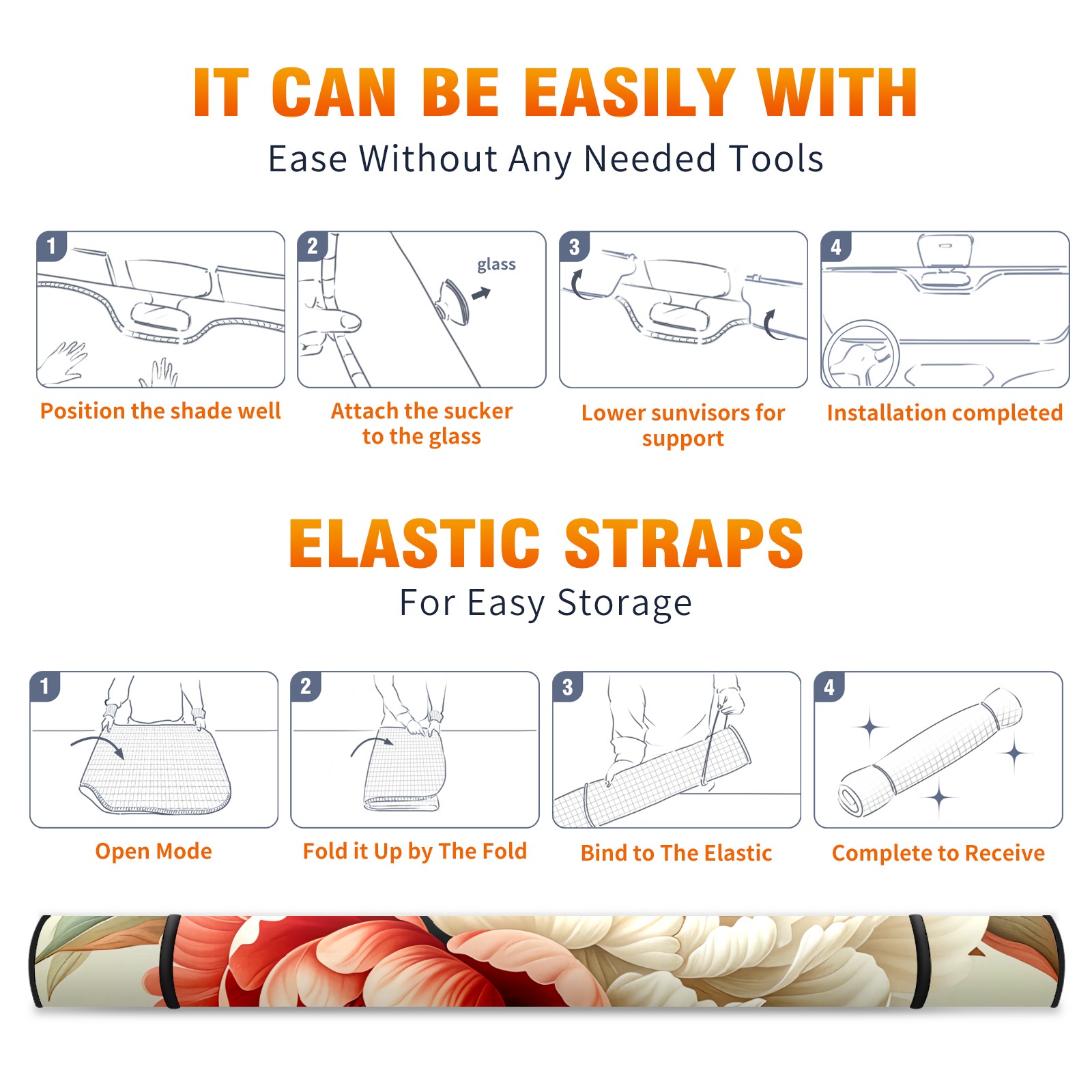 IT CAN BE EASILY WITH
Ease Without Any Needed Tools

1
Position the shade well

2
glass
Attach the sucker to the glass

3
Lower sunvisors for support

4
Installation completed

ELASTIC STRAPS
For Easy Storage

1
Open Mode

2
Fold it Up by The Fold

3
Bind to The Elastic

4
Complete to Receive