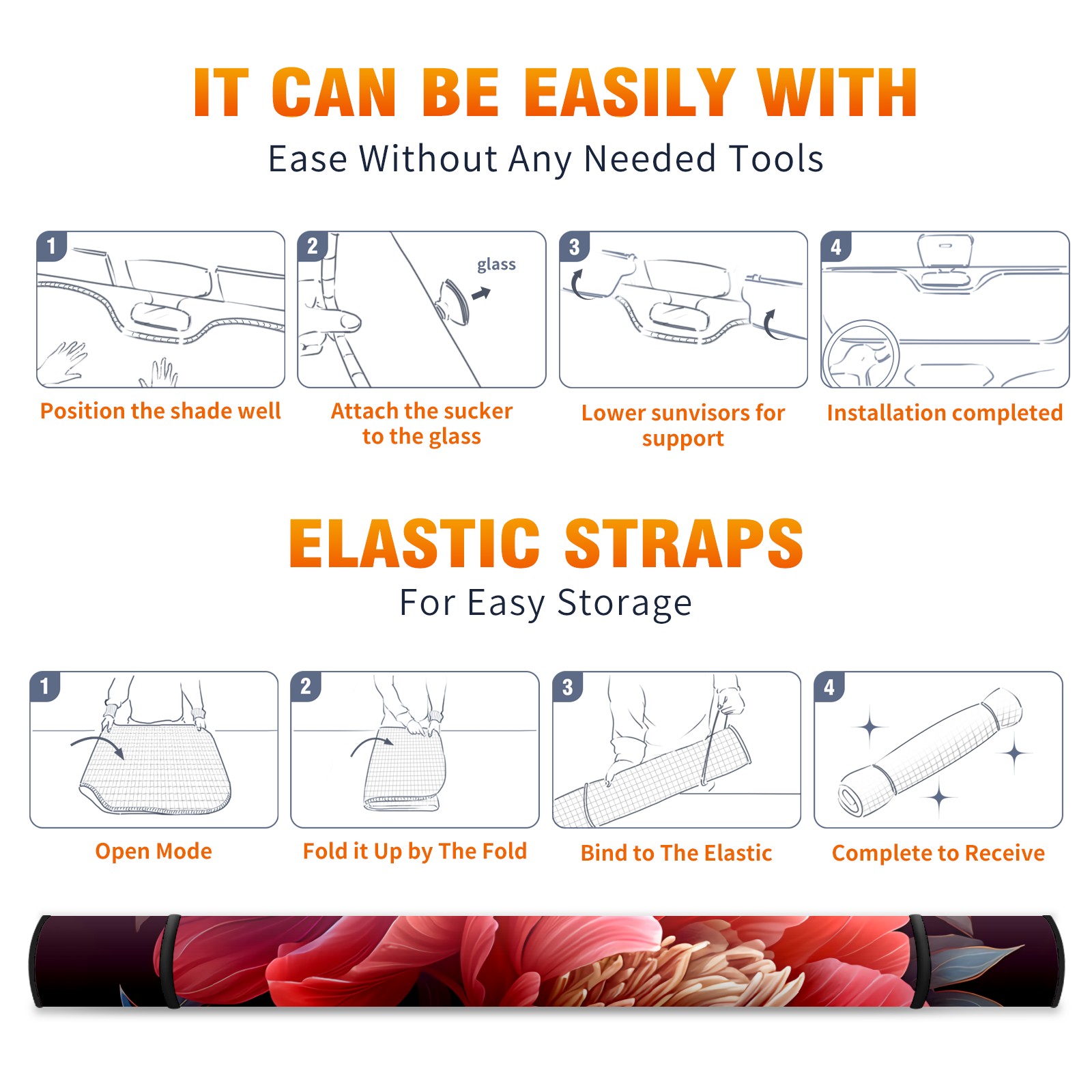 IT CAN BE EASILY WITH
Ease Without Any Needed Tools

1
Position the shade well

2
glass
Attach the sucker to the glass

3
Lower sunvisors for support

4
Installation completed

ELASTIC STRAPS
For Easy Storage

1
Open Mode

2
Fold it Up by The Fold

3
Bind to The Elastic

4
Complete to Receive