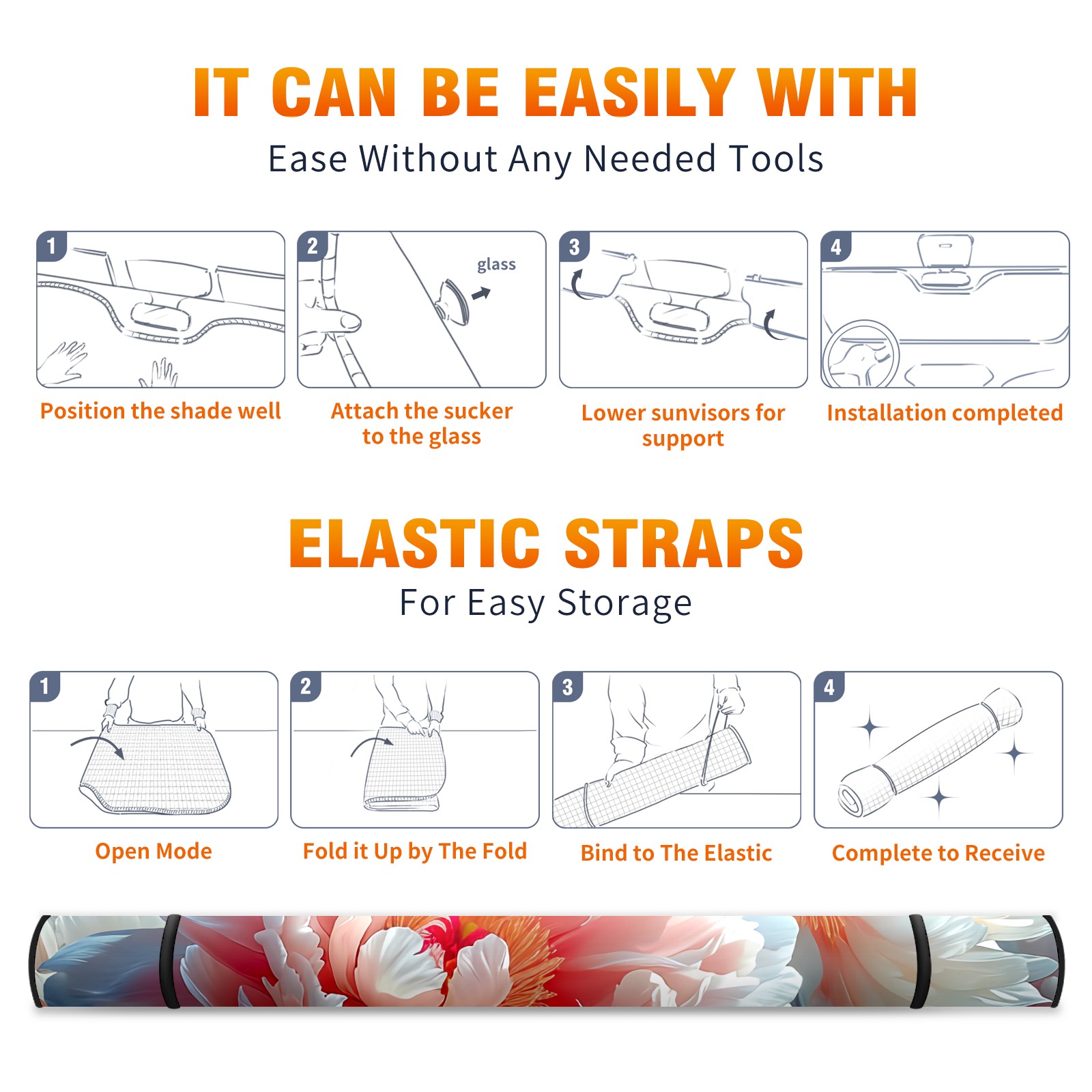 IT CAN BE EASILY WITH

Ease Without Any Needed Tools

1

Position the shade well

2

glass

Attach the sucker to the glass

3

Lower sunvisors for support

4

Installation completed

ELASTIC STRAPS

For Easy Storage

1

Open Mode

2

Fold it Up by The Fold

3

Bind to The Elastic

4

Complete to Receive