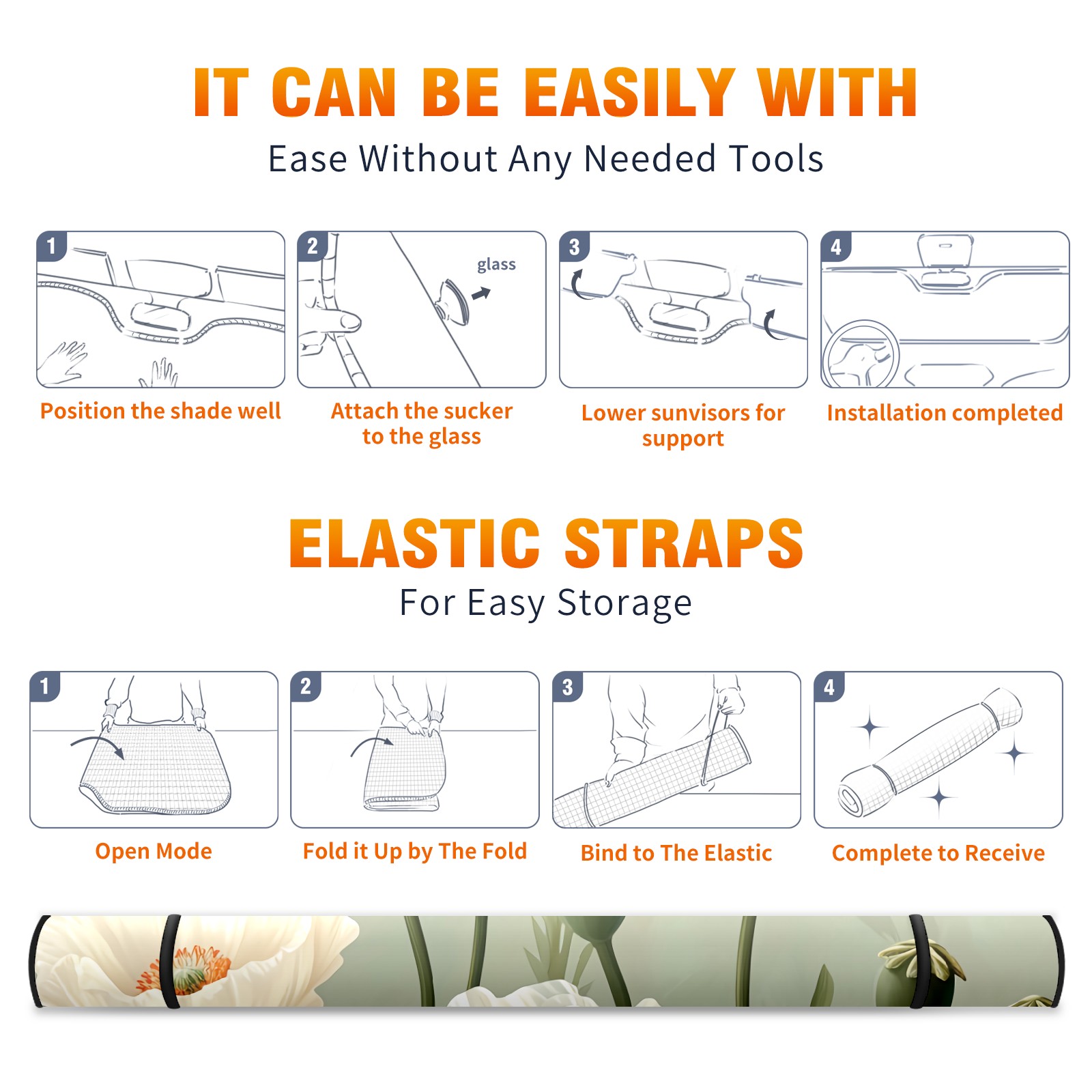 IT CAN BE EASILY WITH

Ease Without Any Needed Tools

1

Position the shade well

2

glass

Attach the sucker to the glass

3

Lower sunvisors for support

4

Installation completed

ELASTIC STRAPS

For Easy Storage

1

Open Mode

2

Fold it Up by The Fold

3

Bind to The Elastic

4

Complete to Receive