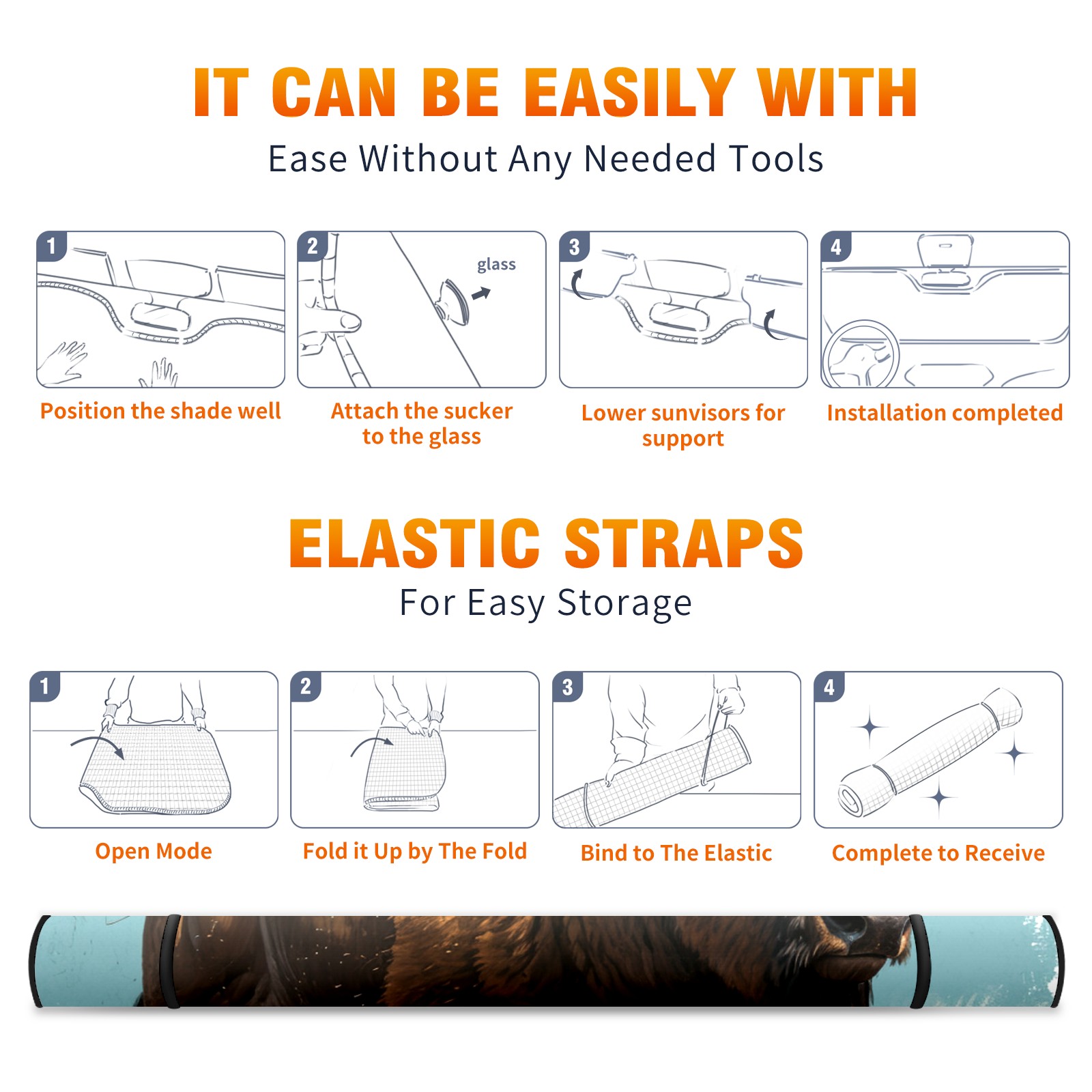 IT CAN BE EASILY WITH
Ease Without Any Needed Tools

1
Position the shade well

2
glass
Attach the sucker to the glass

3
Lower sunvisors for support

4
Installation completed

ELASTIC STRAPS
For Easy Storage

1
Open Mode

2
Fold it Up by The Fold

3
Bind to The Elastic

4
Complete to Receive