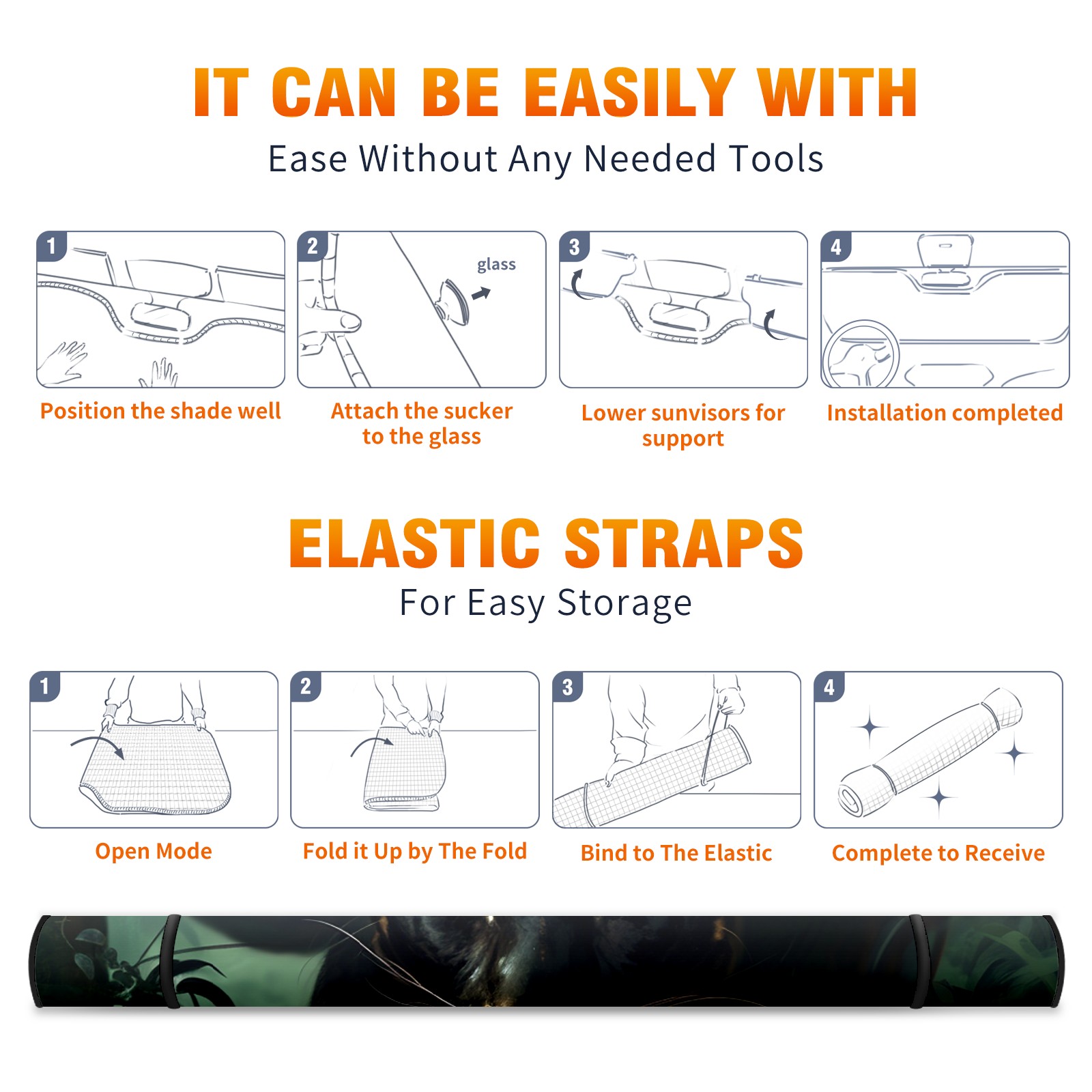 IT CAN BE EASILY WITH

Ease Without Any Needed Tools

1

Position the shade well

2

glass

Attach the sucker to the glass

3

Lower sunvisors for support

4

Installation completed

ELASTIC STRAPS

For Easy Storage

1

Open Mode

2

Fold it Up by The Fold

3

Bind to The Elastic

4

Complete to Receive