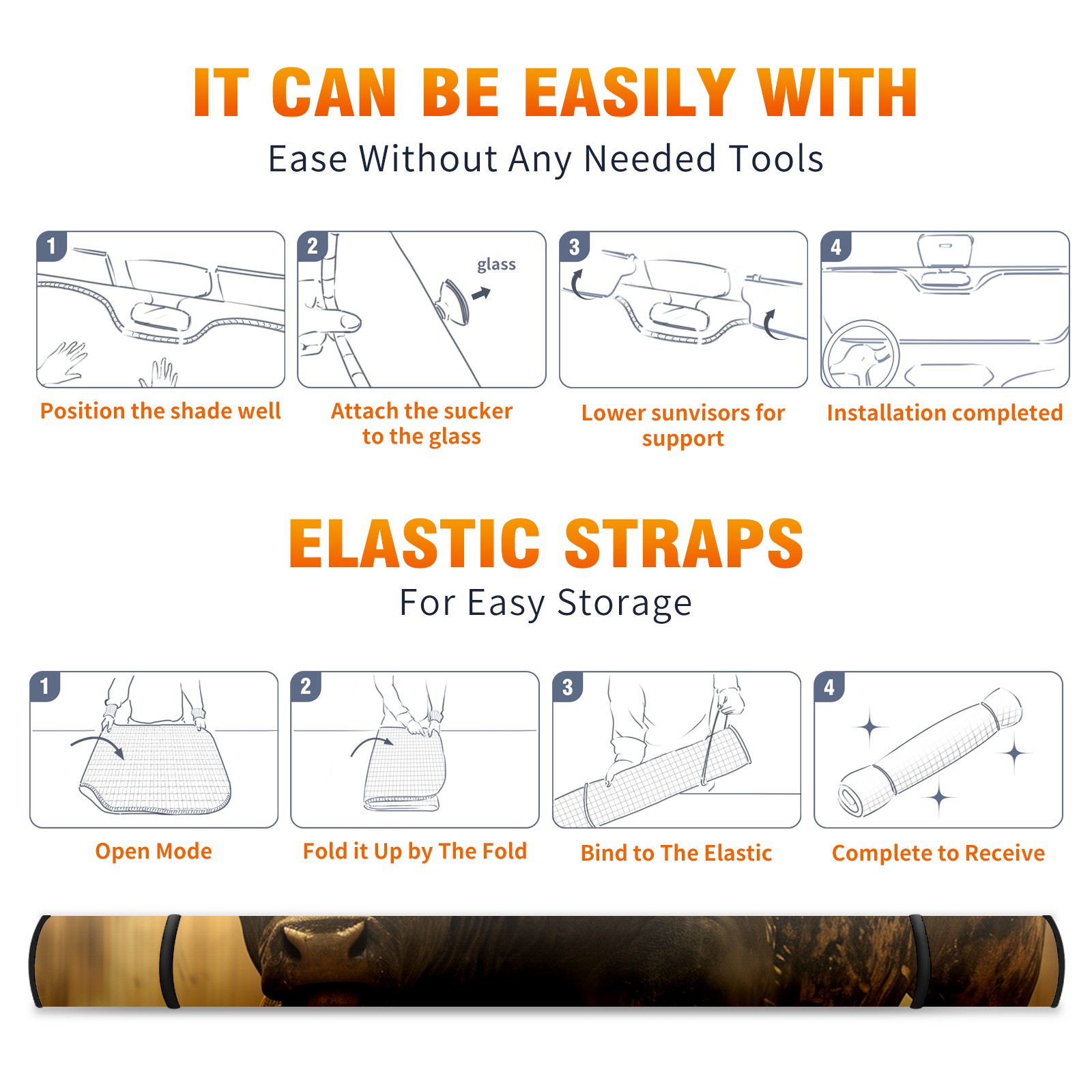 IT CAN BE EASILY WITH

Ease Without Any Needed Tools

1

Position the shade well

2

glass

Attach the sucker to the glass

3

Lower sunvisors for support

4

Installation completed

ELASTIC STRAPS

For Easy Storage

1

Open Mode

2

Fold it Up by The Fold

3

Bind to The Elastic

4

Complete to Receive