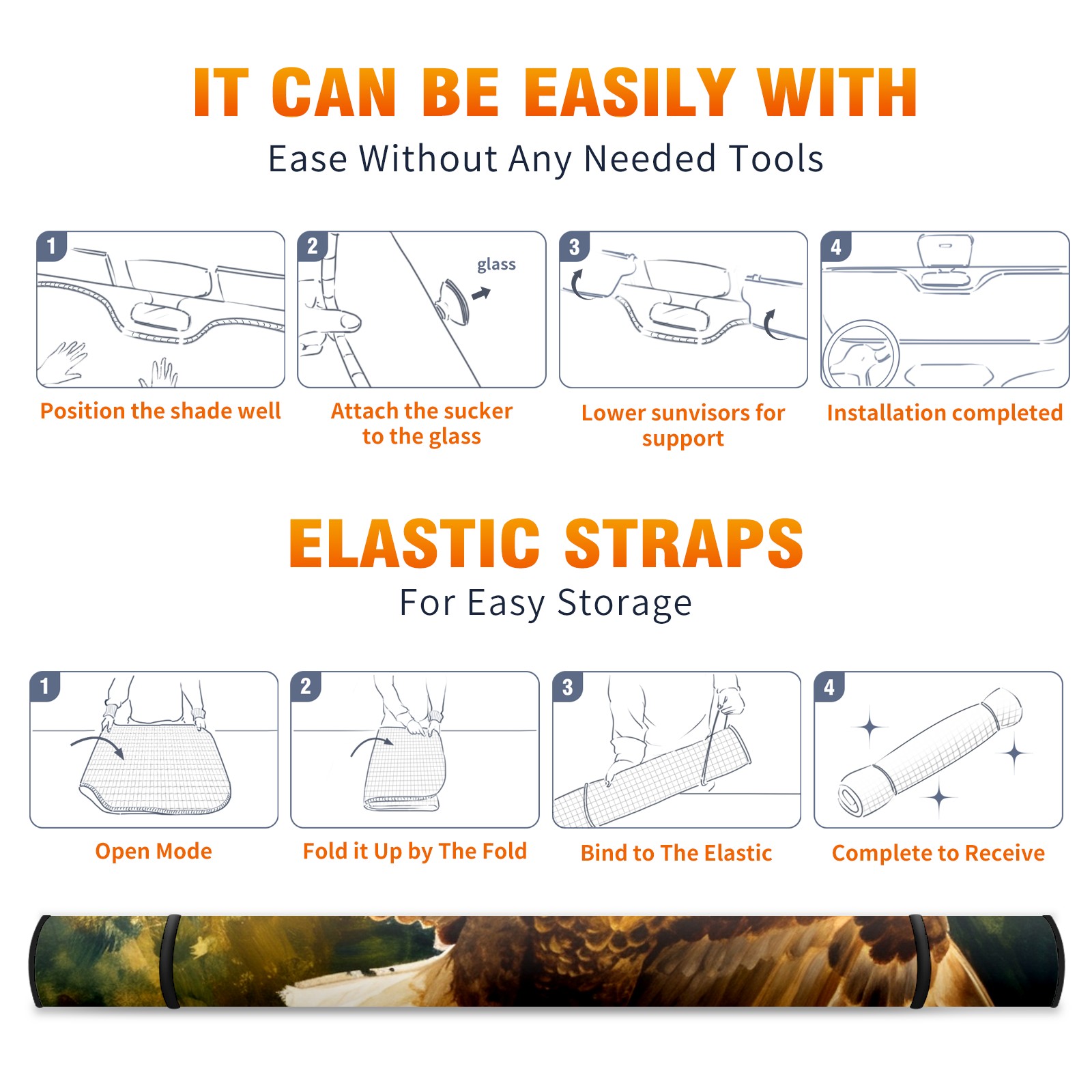 IT CAN BE EASILY WITH
Ease Without Any Needed Tools

1
Position the shade well

2
glass
Attach the sucker to the glass

3
Lower sunvisors for support

4
Installation completed

ELASTIC STRAPS
For Easy Storage

1
Open Mode

2
Fold it Up by The Fold

3
Bind to The Elastic

4
Complete to Receive