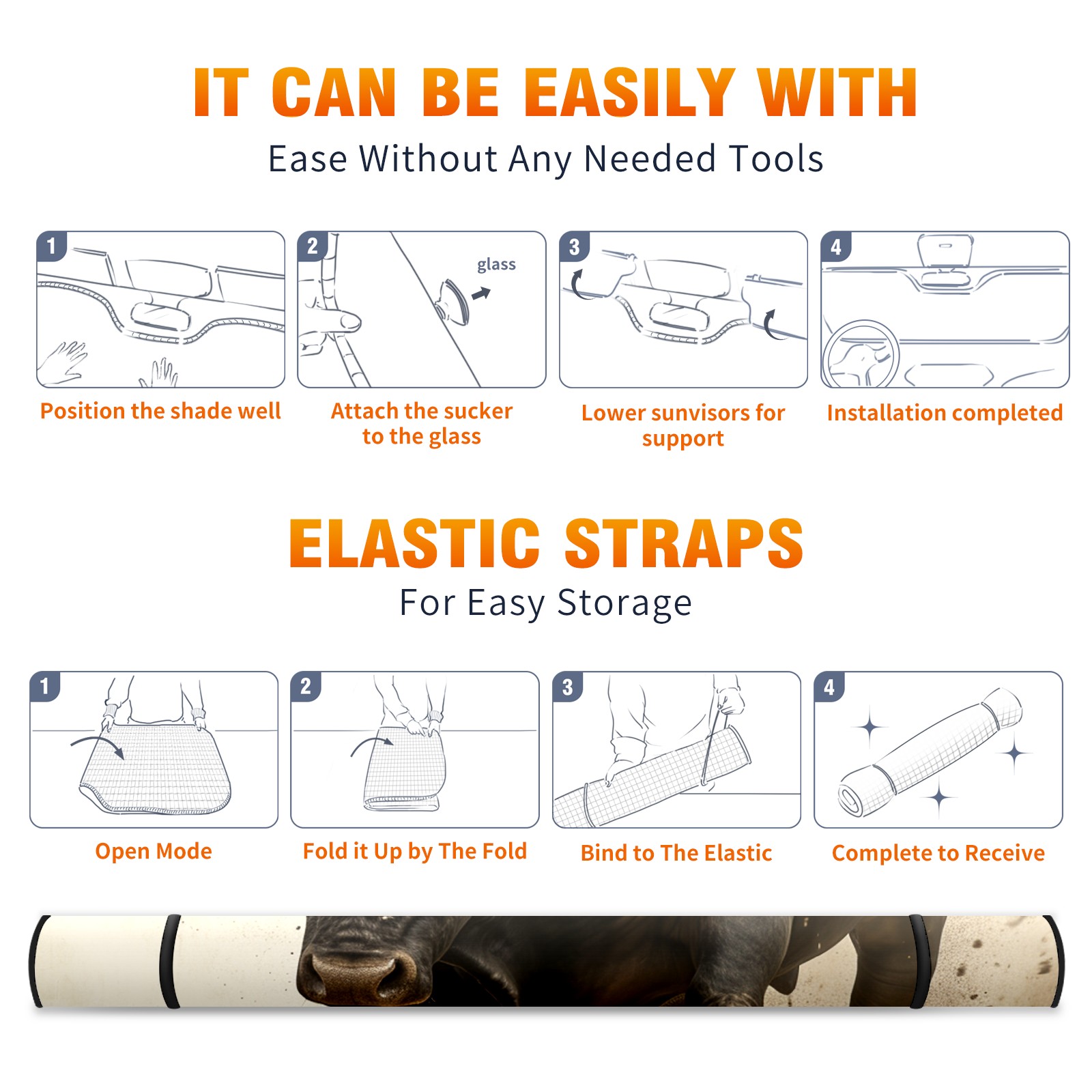 IT CAN BE EASILY WITH
Ease Without Any Needed Tools

1
Position the shade well

2
glass
Attach the sucker to the glass

3
Lower sunvisors for support

4
Installation completed

ELASTIC STRAPS
For Easy Storage

1
Open Mode

2
Fold it Up by The Fold

3
Bind to The Elastic

4
Complete to Receive